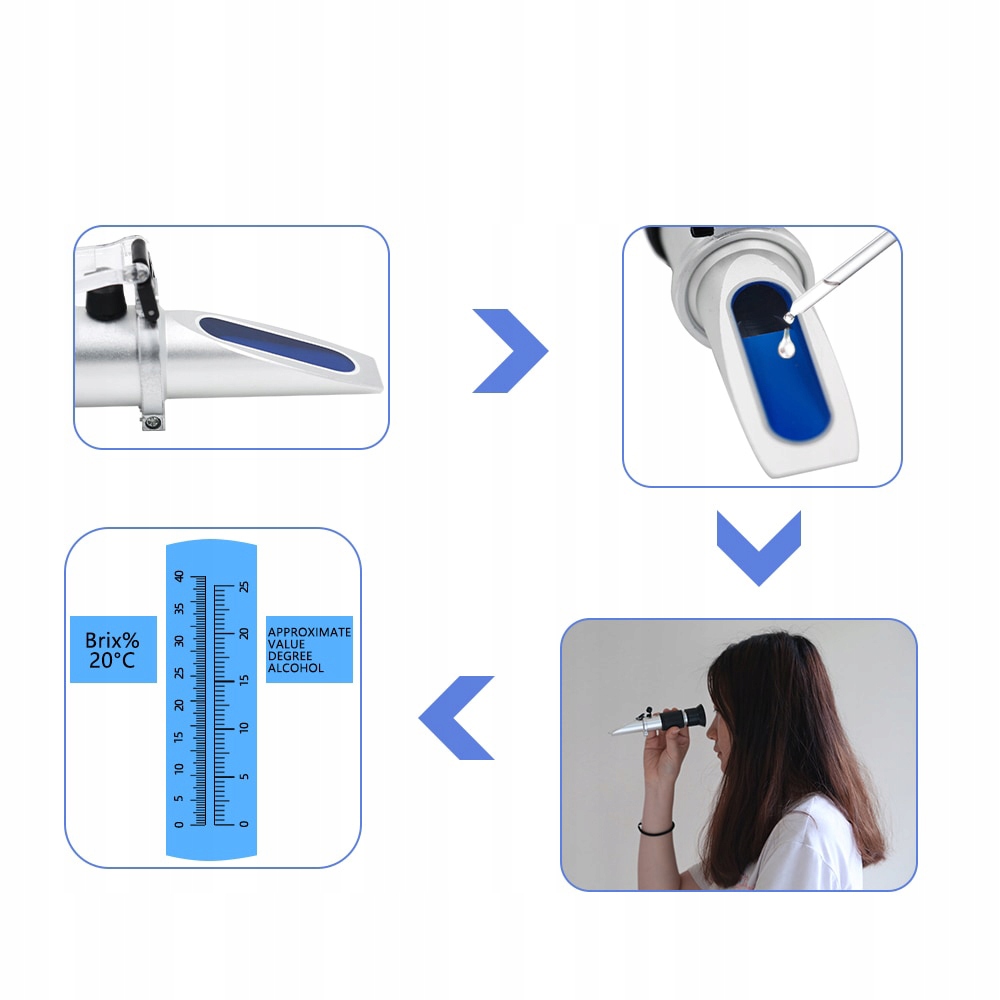 Brix%
20°C

40
35
30
25
20
15
10
5
0

25
20
15
10
5
0

APPROXIMATE
VALUE
DEGREE
ALCOHOL