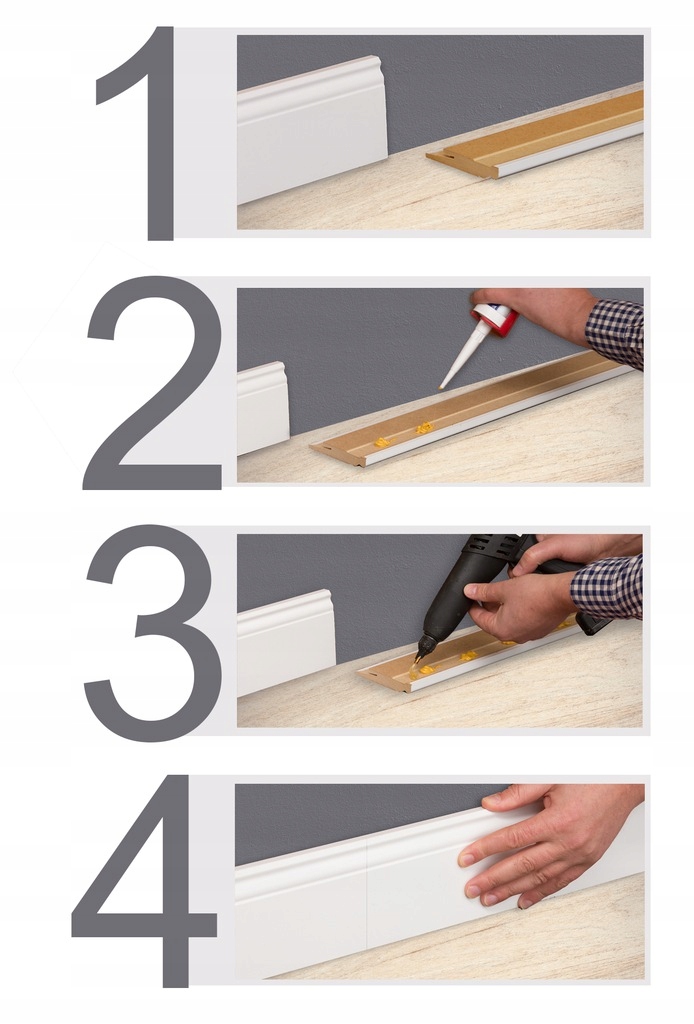 1

2

3

4