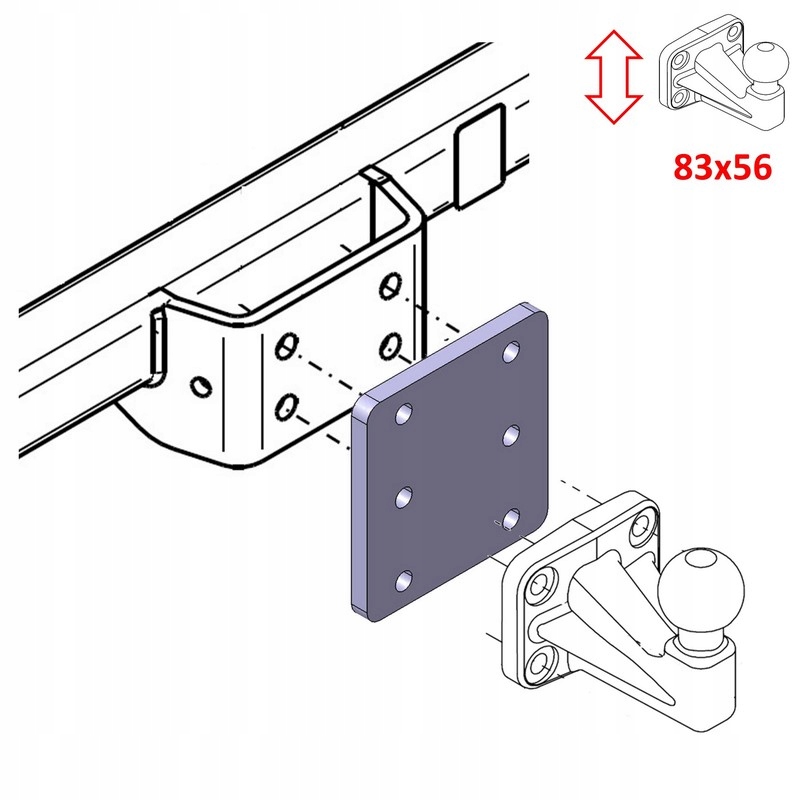 83x56