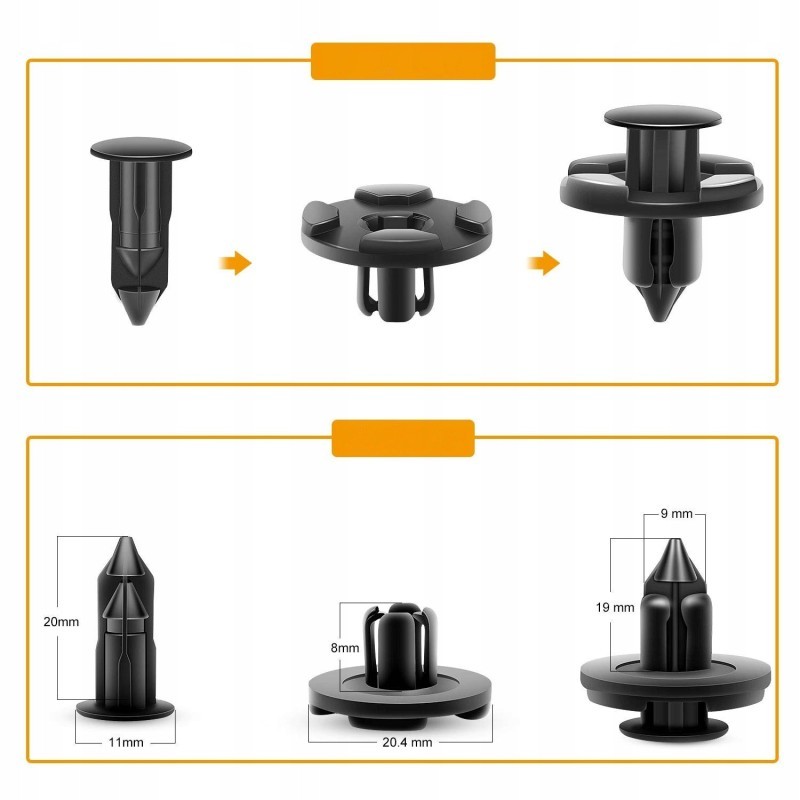 20mm
11mm
8mm
20.4 mm
9 mm
19 mm