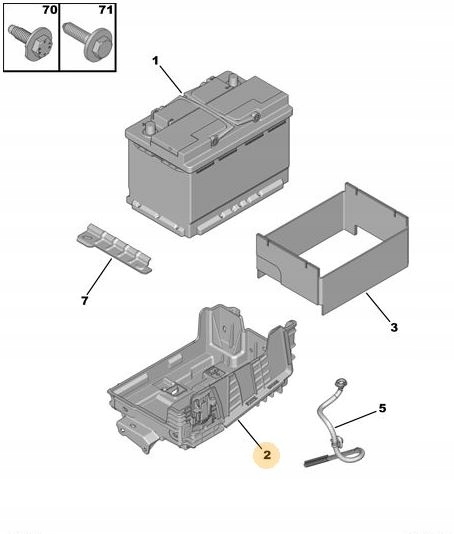 70
71
1
7
3
5
2