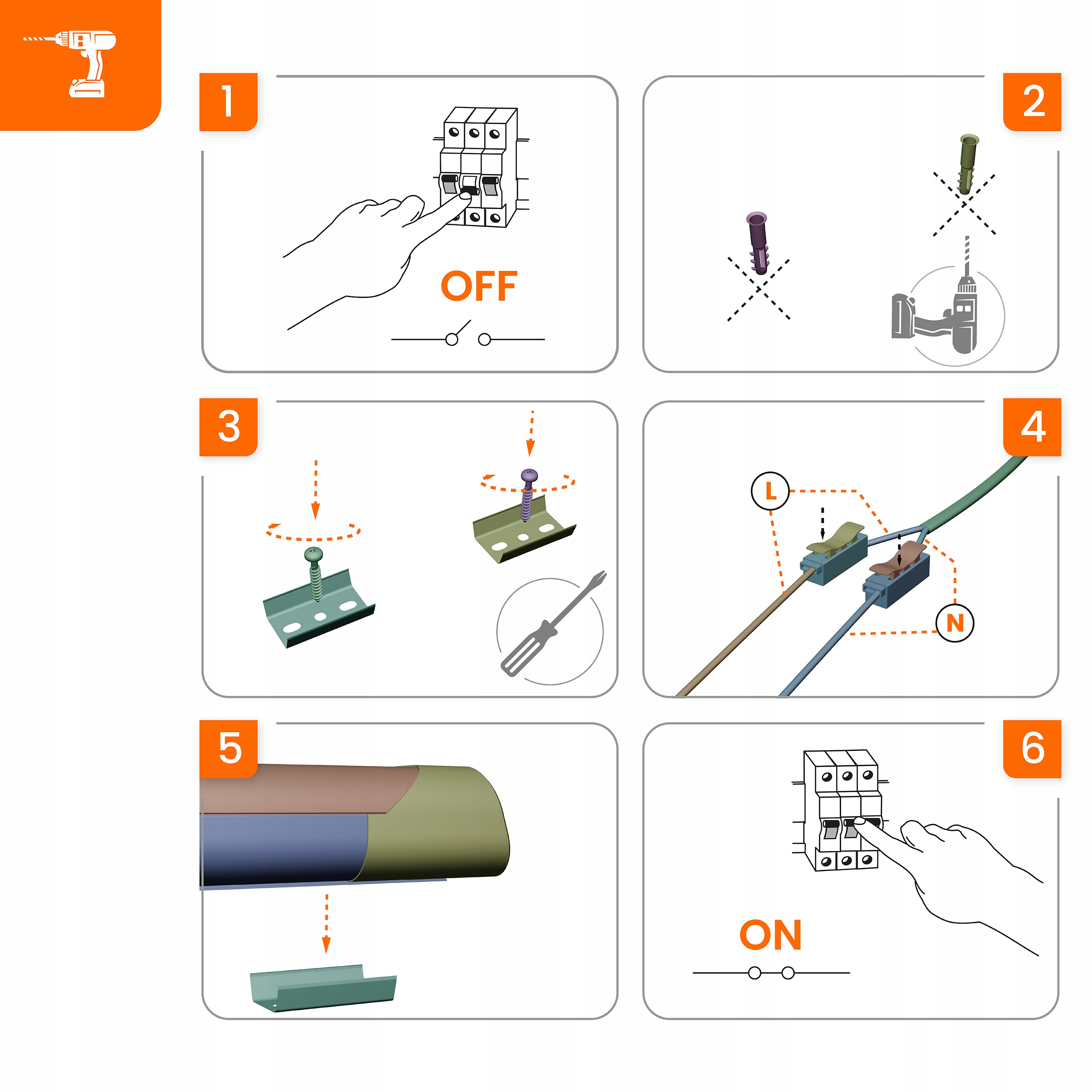 1

OFF

2

3

4

L

N

5

6

ON