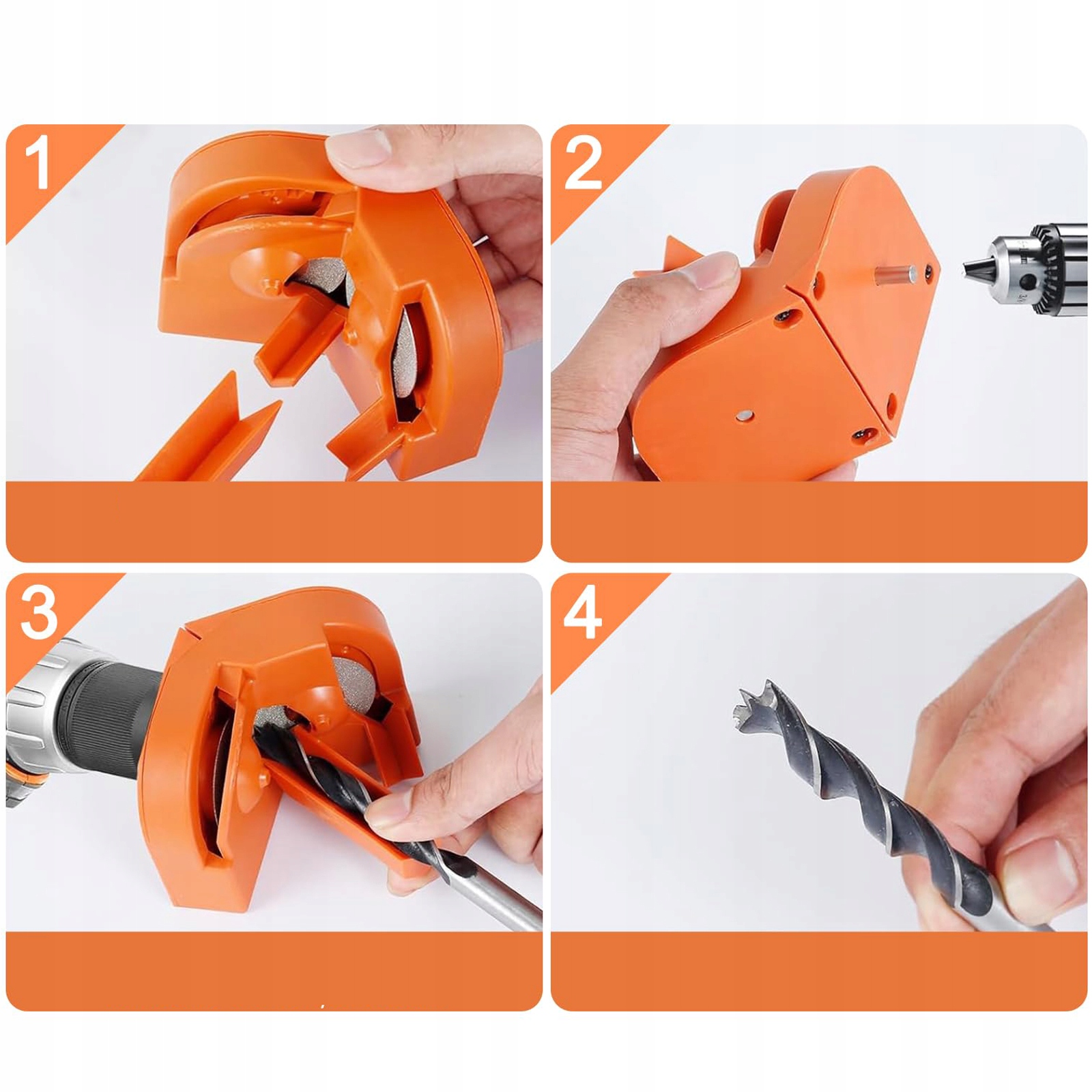 1

2

3

4