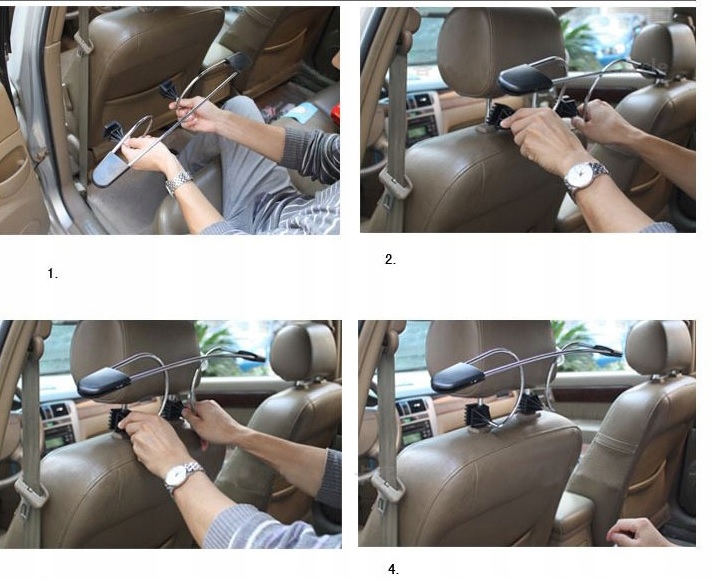 1.

2.

4.