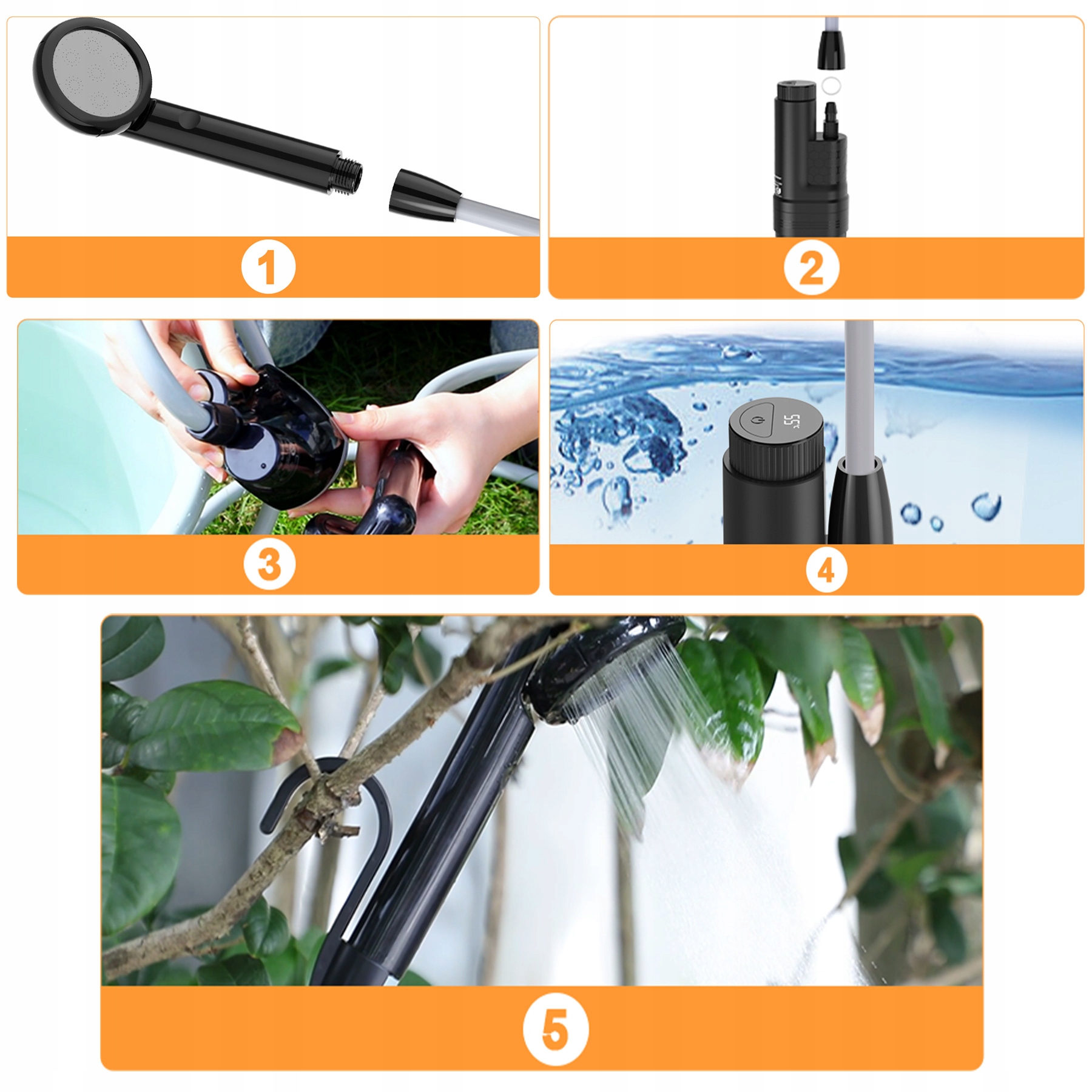 1

2

3

55

4

5