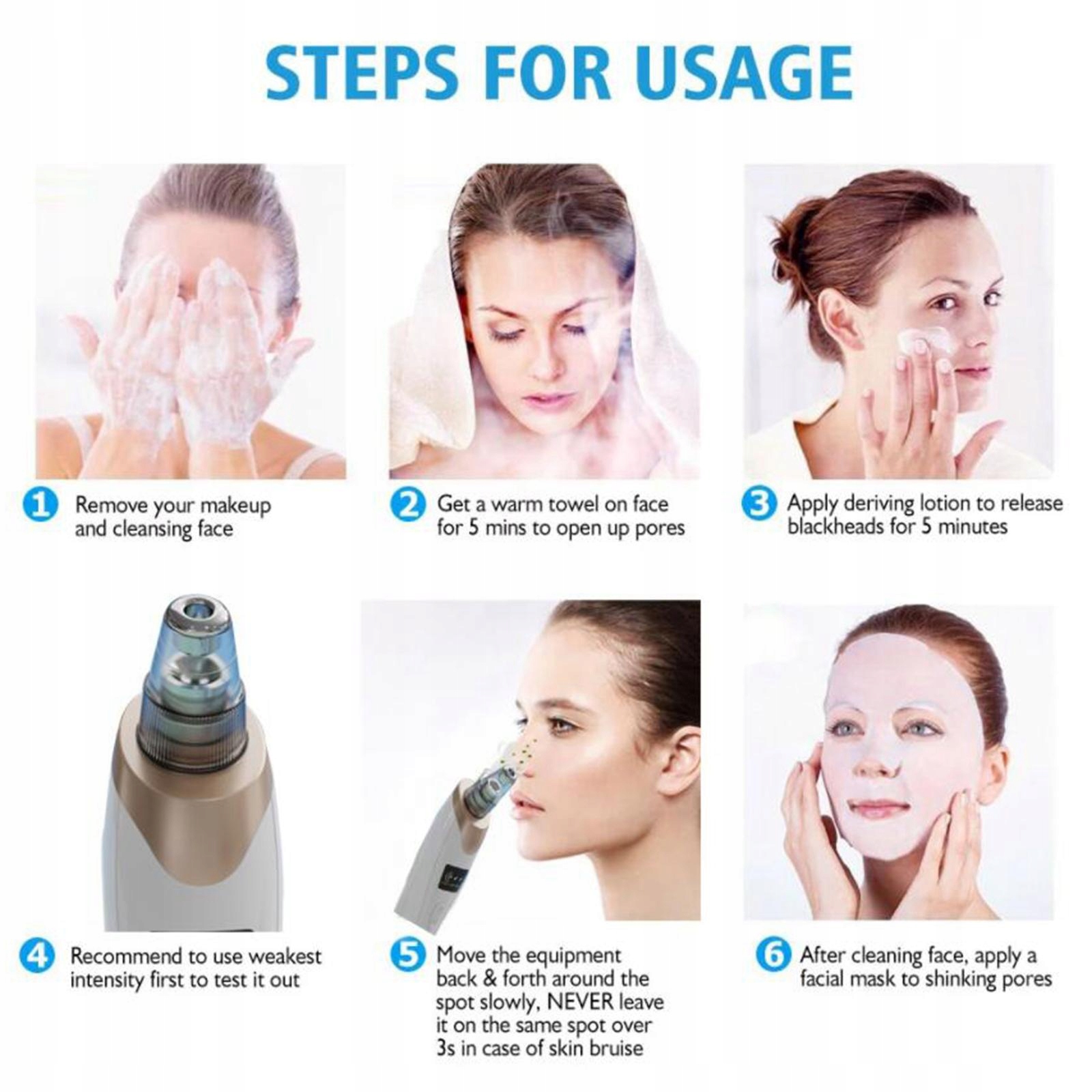 STEPS FOR USAGE

1 Remove your makeup and cleansing face

2 Get a warm towel on face for 5 mins to open up pores

3 Apply deriving lotion to release blackheads for 5 minutes

4 Recommend to use weakest intensity first to test it out

5 Move the equipment back & forth around the spot slowly, NEVER leave it on the same spot over 3s in case of skin bruise

6 After cleaning face, apply a facial mask to shinking pores