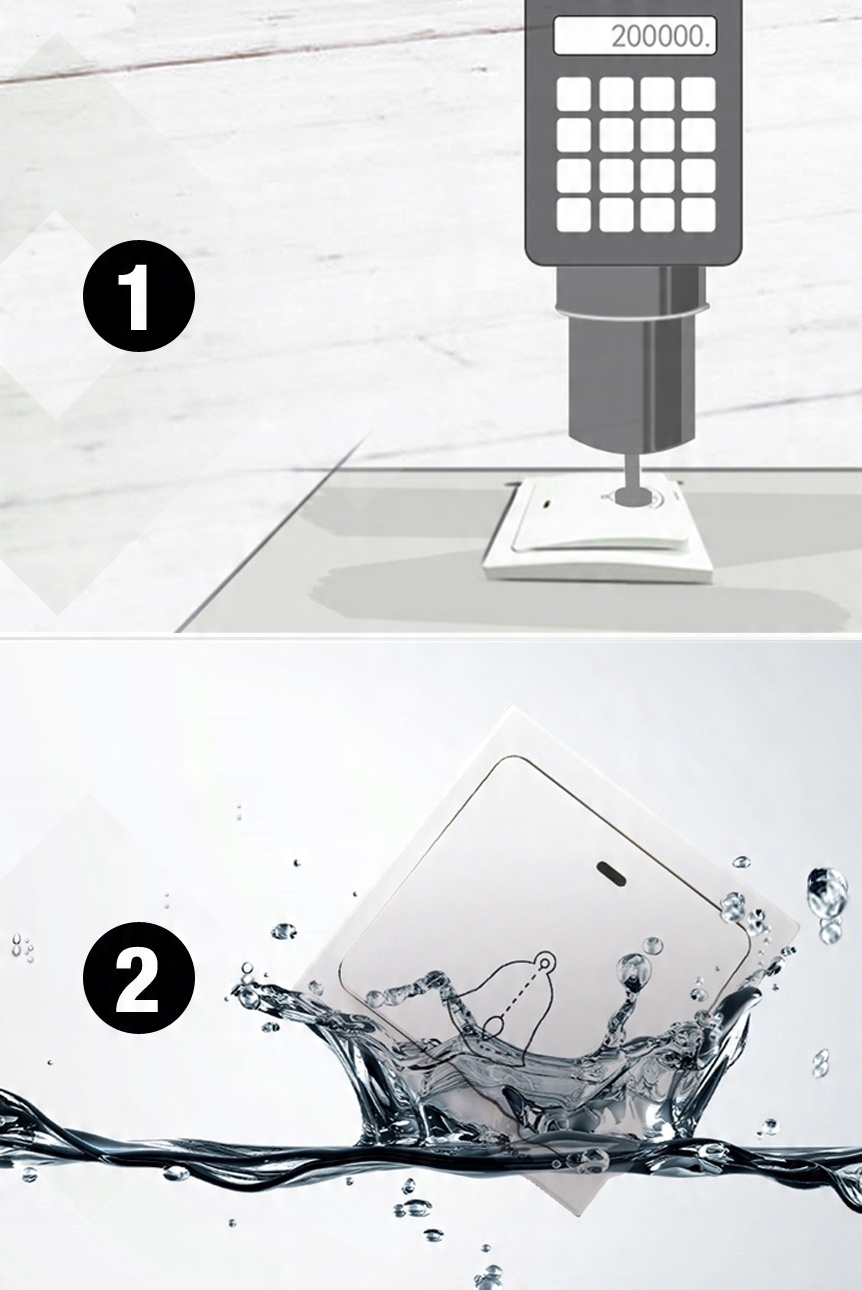 200000.

1

2