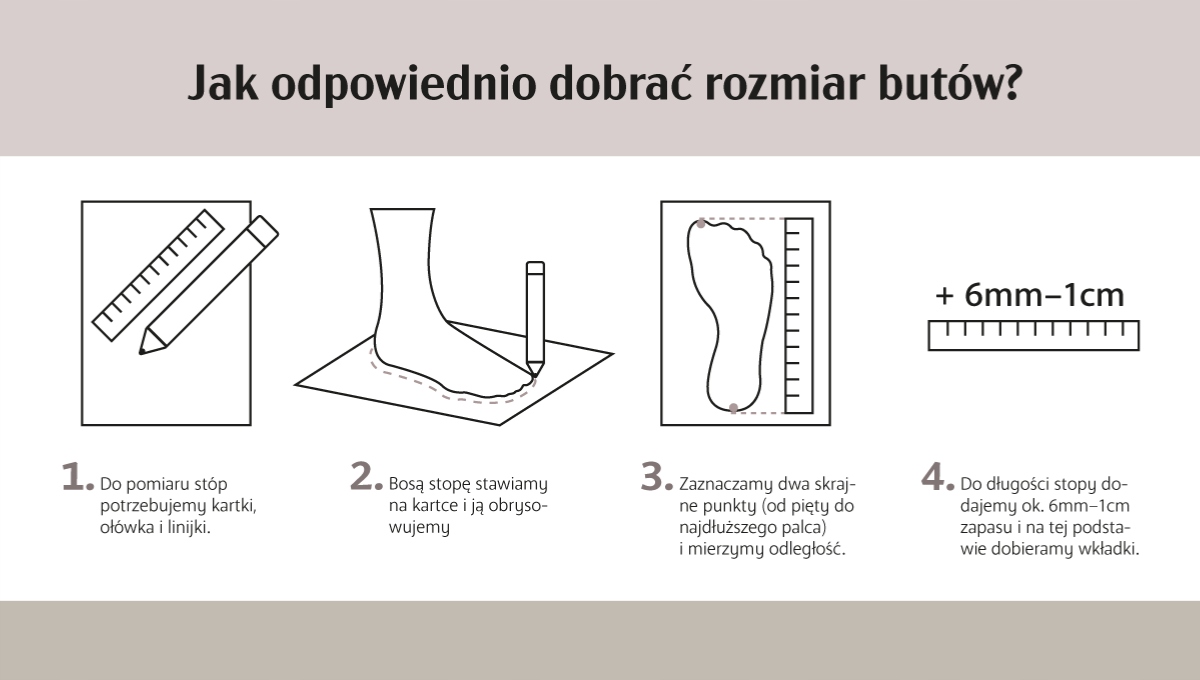 Jak odpowiednio dobrać rozmiar butów?

+ 6mm–1cm

1. Do pomiaru stóp potrzebujemy kartki, ołówka i linijki.

2. Bosą stopę stawiamy na kartce i ją obrysowujemy

3. Zaznaczamy dwa skrajne punkty (od pięty do najdłuższego palca) i mierzymy odległość.

4. Do długości stopy dodajemy ok. 6mm–1cm zapasu i na tej podstawie dobieramy wkładki.