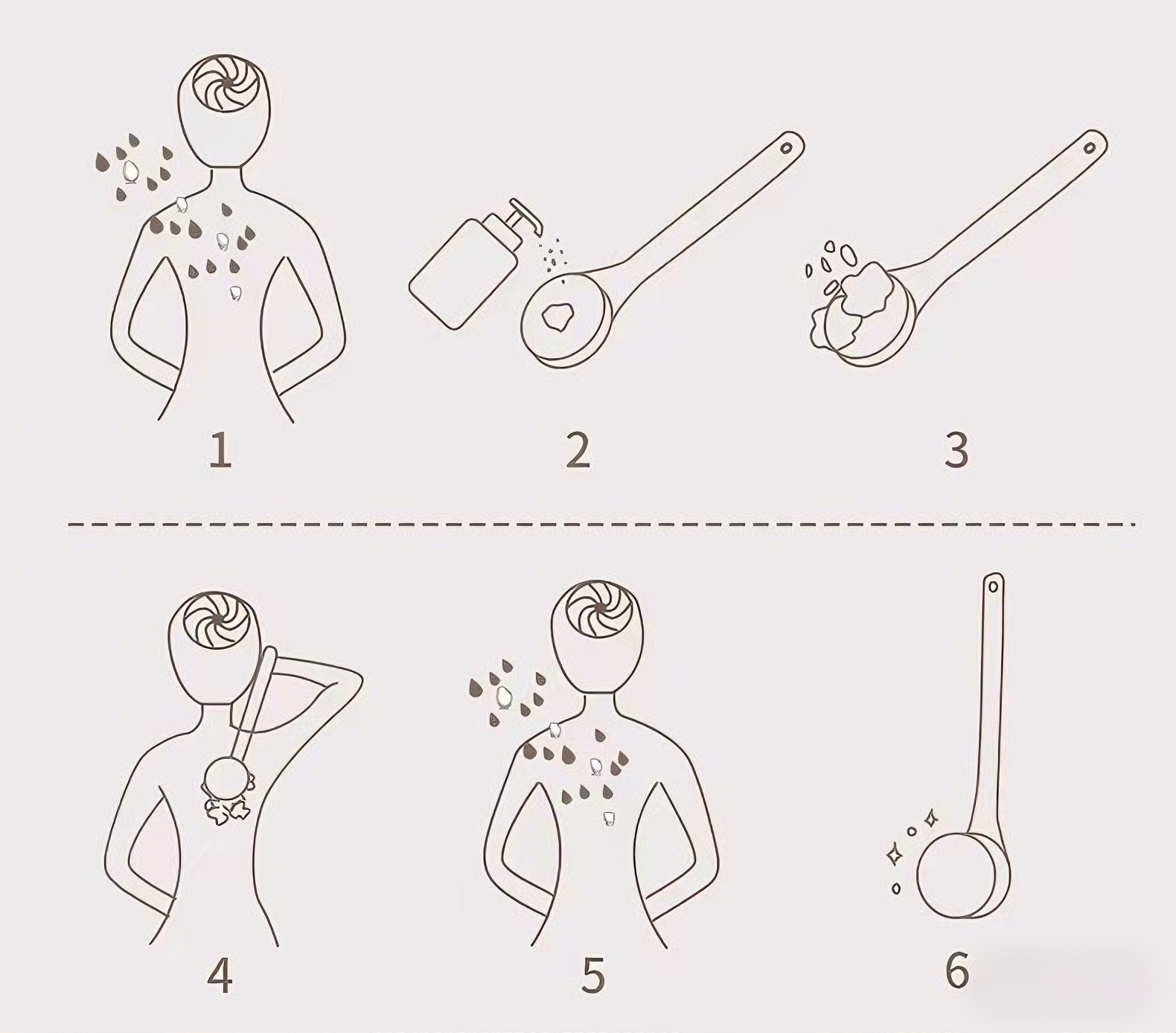 1

2

3

4

5

6