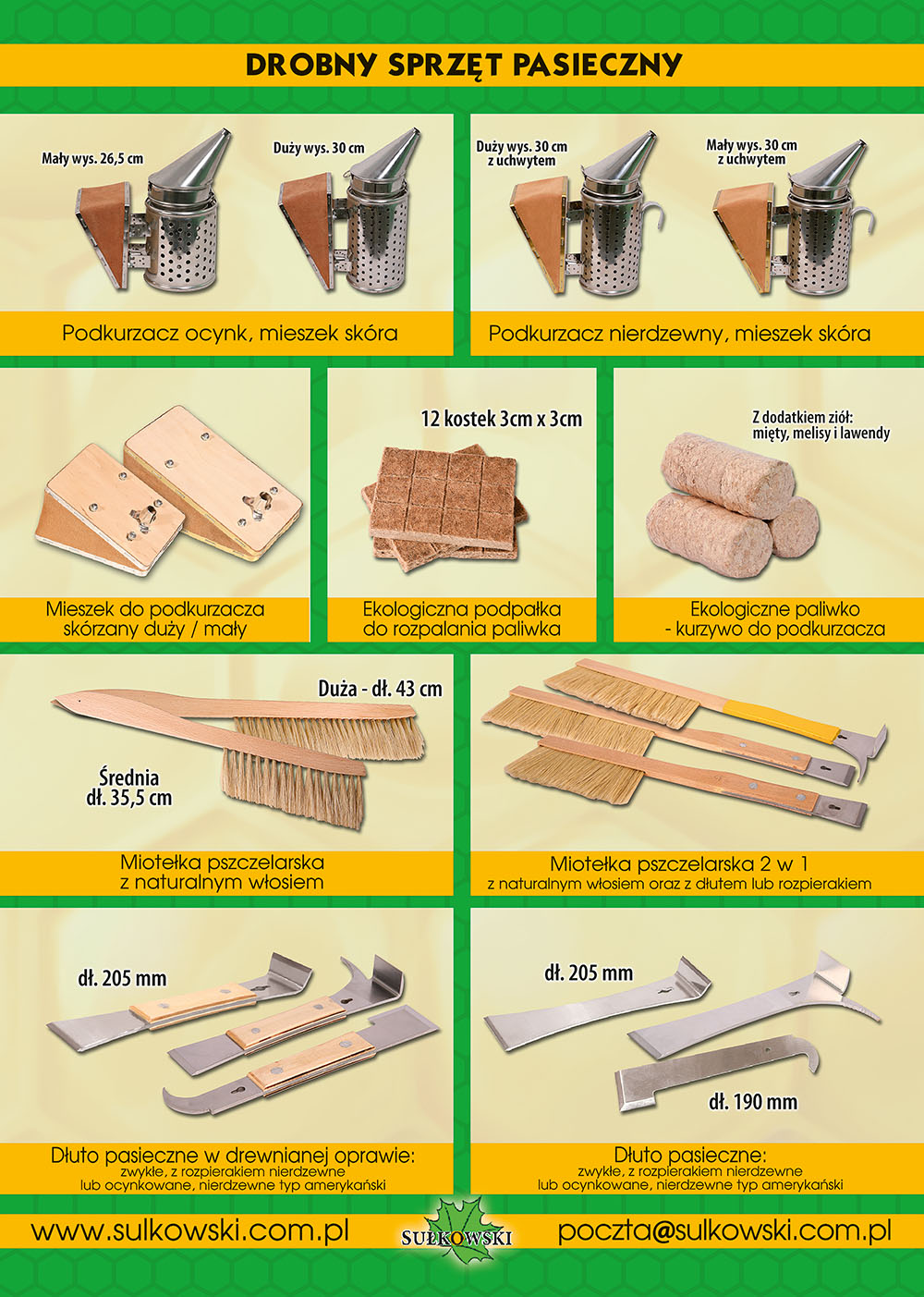 DROBNY SPRZĘT PASIECZNY

Mały wys. 26,5 cm

Duży wys. 30 cm

Podkurzacz ocynk, mieszek skóra

Duży wys. 30 cm z uchwytem

Mały wys. 30 cm z uchwytem

Podkurzacz nierdzewny, mieszek skóra

Mieszek do podkurzacza skórzany duży / mały

12 kostek 3cm x 3cm

Ekologiczna podpałka do rozpalania paliwka

Z dodatkiem ziół: mięty, melisy i lawendy

Ekologiczne paliwko - kurzywo do podkurzacza

Duża - dł. 43 cm

Średnia dł. 35,5 cm

Miotełka pszczelarska z naturalnym włosiem

Miotełka pszczelarska 2 w 1
z naturalnym włosiem oraz z dłutem lub rozpierakiem

dł. 205 mm

Dłuto pasieczne w drewnianej oprawie:
zwykłe, z rozpierakiem nierdzewne lub ocynkowane, nierdzewne typ amerykański

dł. 205 mm

dł. 190 mm

Dłuto pasieczne:
zwykłe, z rozpierakiem nierdzewne lub ocynkowane, nierdzewne typ amerykański

www.sulkowski.com.pl

SUŁKOWSKI

poczta@sulkowski.com.pl