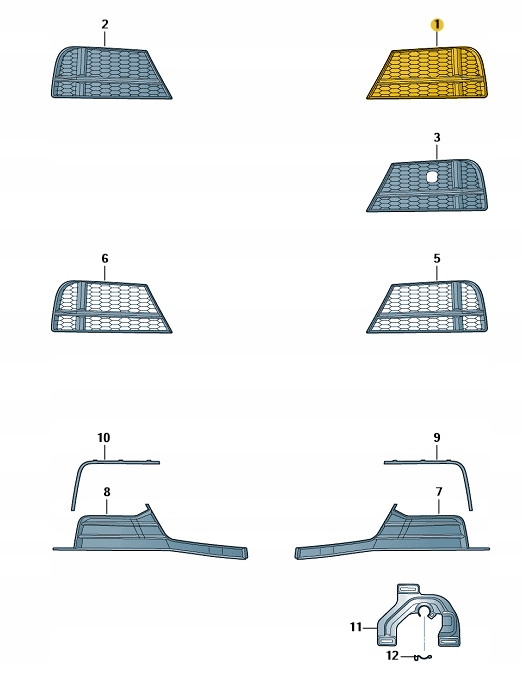 2
1
3
6
5
10
9
8
7
11
12