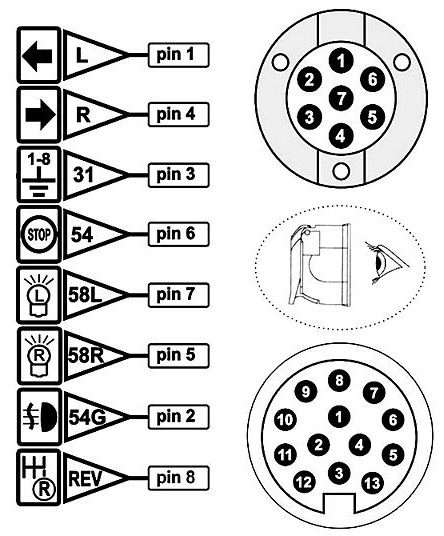 L
pin 1

R
pin 4

1-8
31
pin 3

STOP
54
pin 6

L
58L
pin 7

R
58R
pin 5

54G
pin 2

R
REV
pin 8

1
2
6
7
3
5
4

8
9
7
10
1
6
2
4
11
5
3
12
13