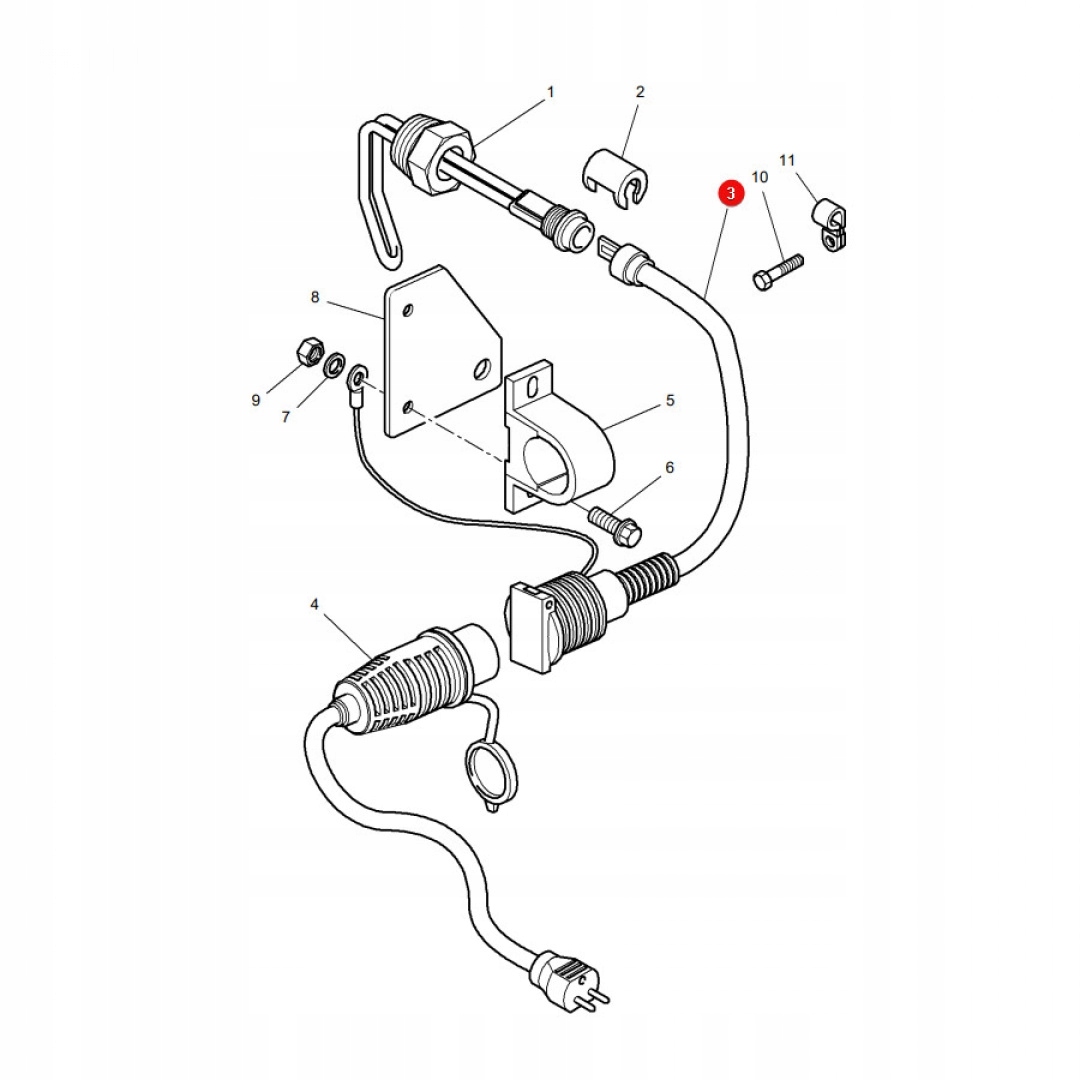 1
2
3
10
11
8
9
7
5
6
4