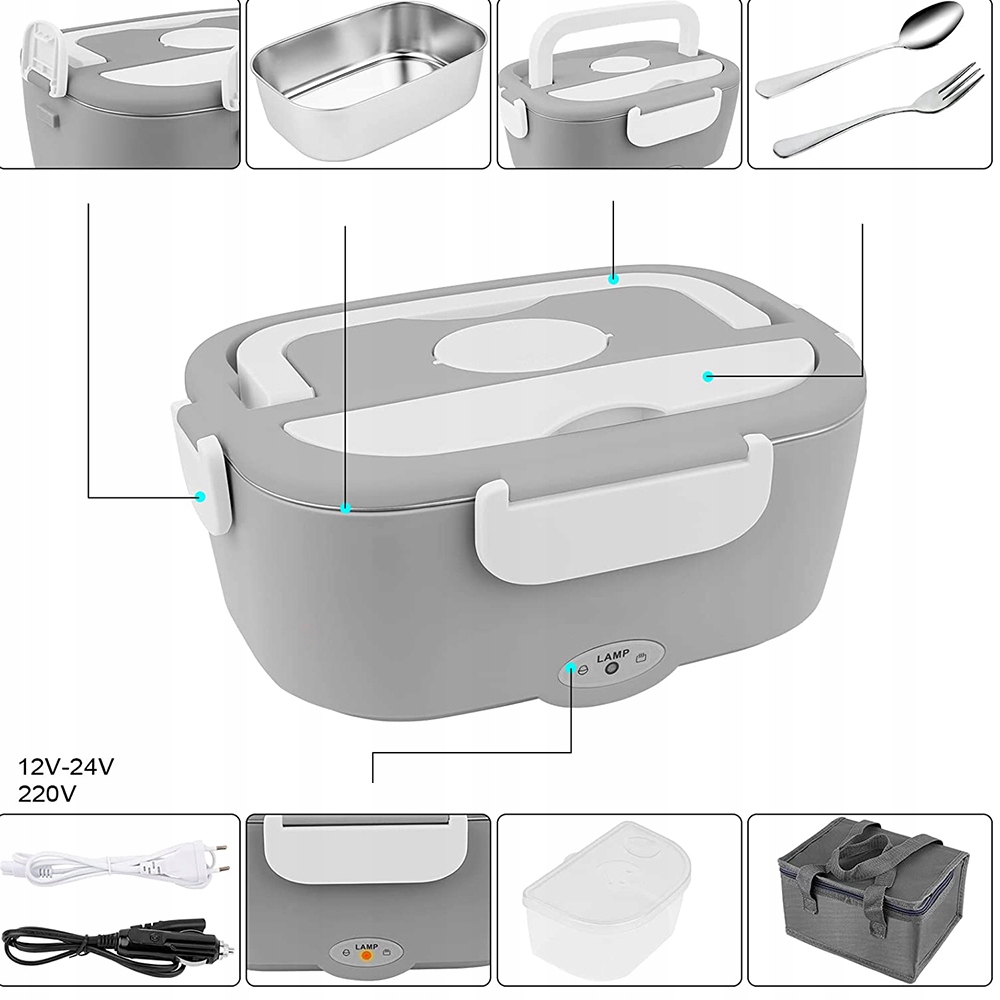 LAMP

12V-24V
220V

LAMP