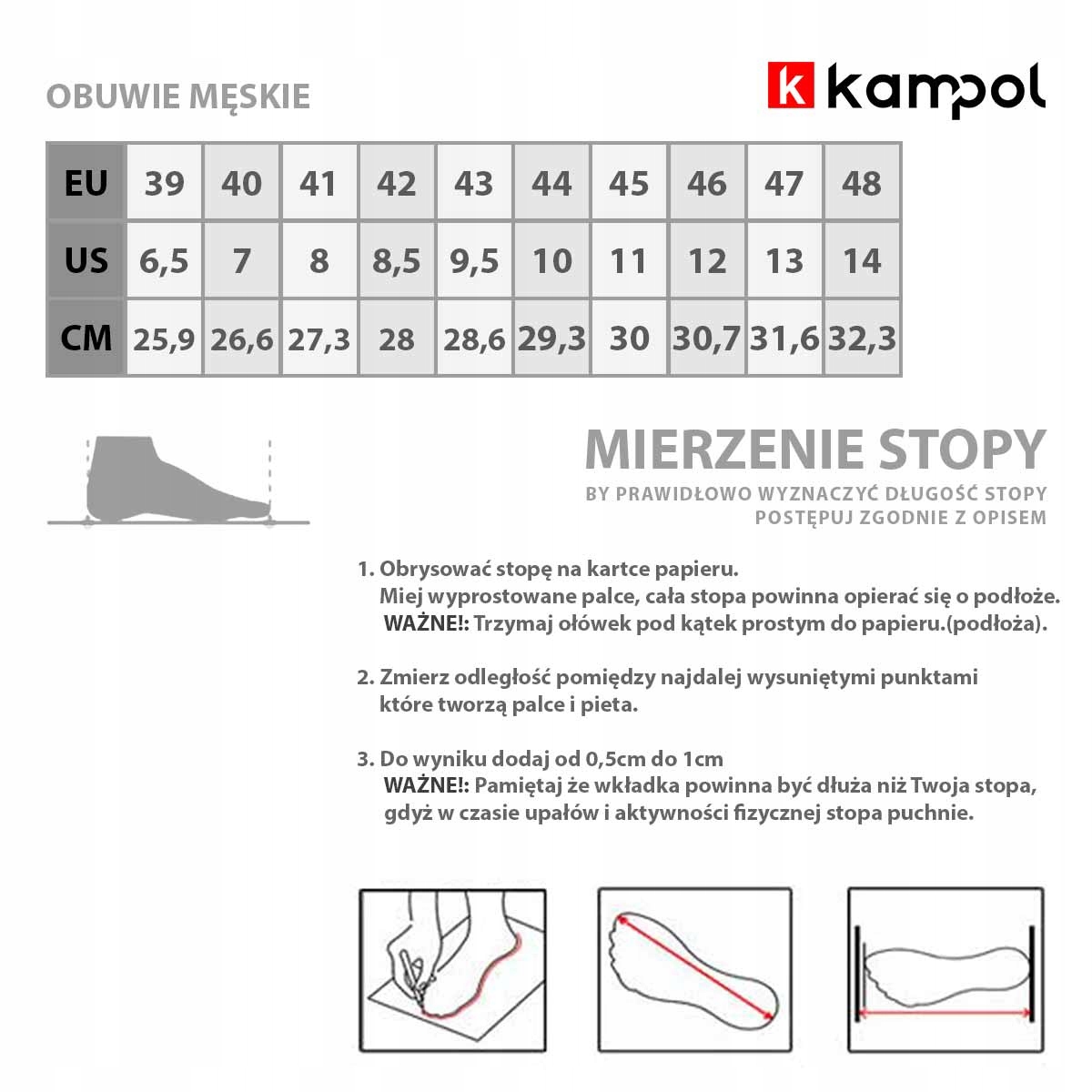 OBUWIE MĘSKIE

k kampol

| EU | 39 | 40 | 41 | 42 | 43 | 44 | 45 | 46 | 47 | 48 |
|---|---|---|---|---|---|---|---|---|---|---|
| US | 6,5 | 7 | 8 | 8,5 | 9,5 | 10 | 11 | 12 | 13 | 14 |
| CM | 25,9 | 26,6 | 27,3 | 28 | 28,6 | 29,3 | 30 | 30,7 | 31,6 | 32,3 |

MIERZENIE STOPY

BY PRAWIDŁOWO WYZNACZYĆ DŁUGOŚĆ STOPY POSTĘPUJ ZGODNIE Z OPISEM

1. Obrysować stopę na kartce papieru.
Miej wyprostowane palce, cała stopa powinna opierać się o podłoże.
WAŻNE!: Trzymaj ołówek pod kątek prostym do papieru.(podłoża).

2. Zmierz odległość pomiędzy najdalej wysuniętymi punktami które tworzą palce i pieta.

3. Do wyniku dodaj od 0,5cm do 1cm
WAŻNE!: Pamiętaj że wkładka powinna być dłuża niż Twoja stopa, gdyż w czasie upałów i aktywności fizycznej stopa puchnie.