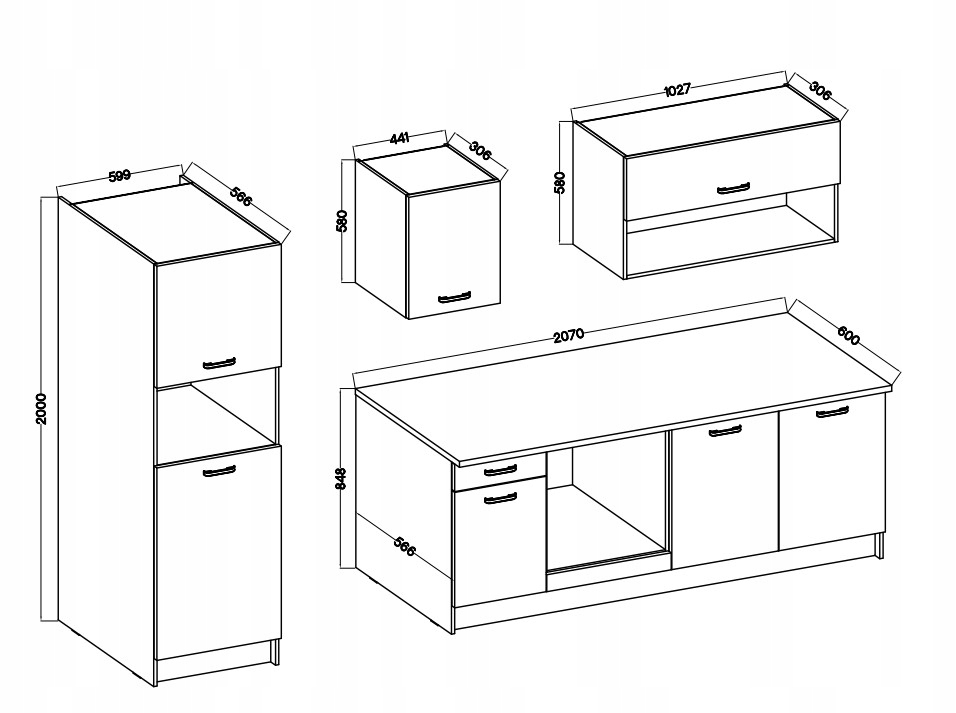 599
566
2000
441
306
580
1027
306
580
2070
600
848
566