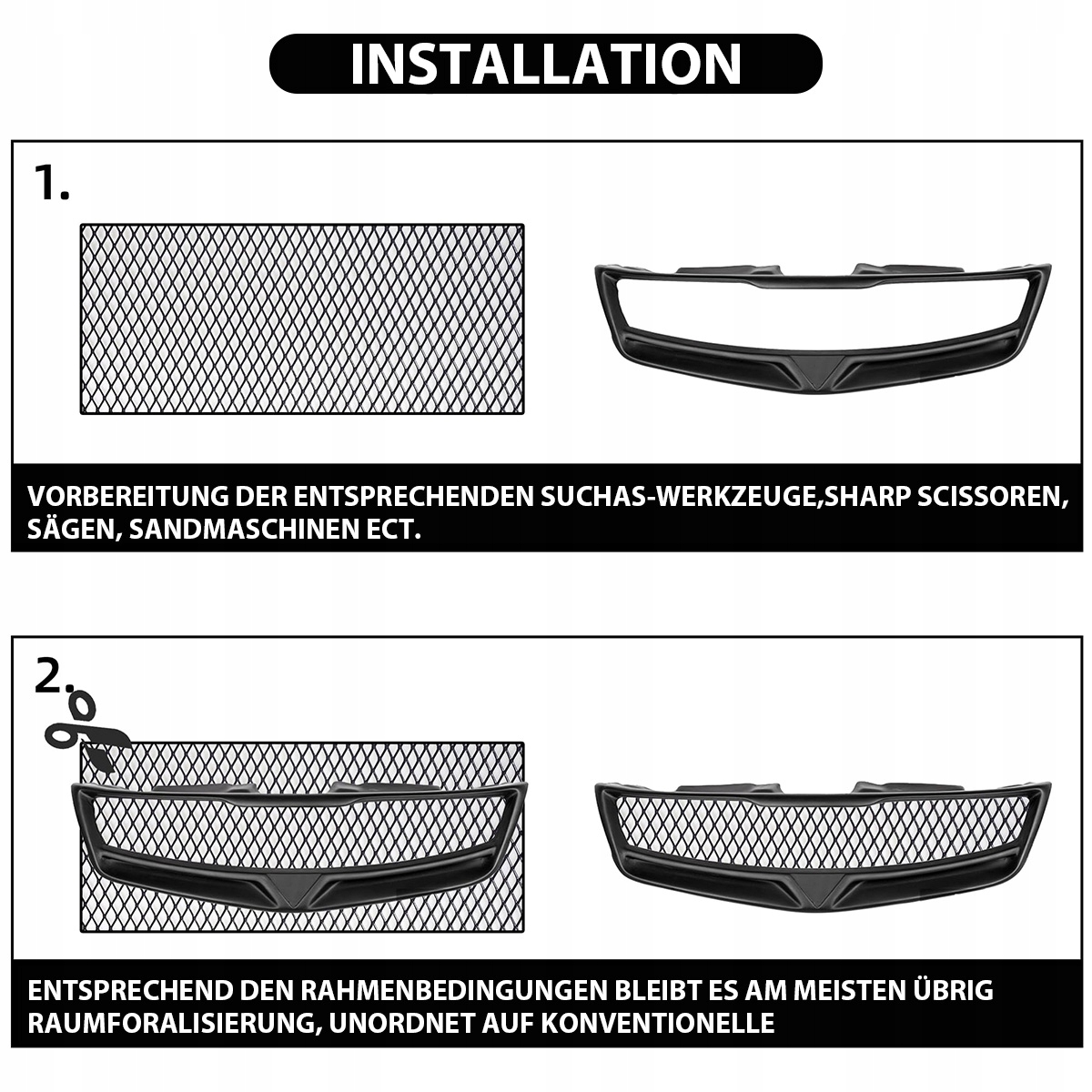 INSTALLATION

1.

VORBEREITUNG DER ENTSPRECHENDEN SUCHAS-WERKZEUGE,SHARP SCISSOREN, SÄGEN, SANDMASCHINEN ECT.

2.

ENTSPRECHEND DEN RAHMENBEDINGUNGEN BLEIBT ES AM MEISTEN ÜBRIG RAUMFORALISIERUNG, UNORDNET AUF KONVENTIONELLE