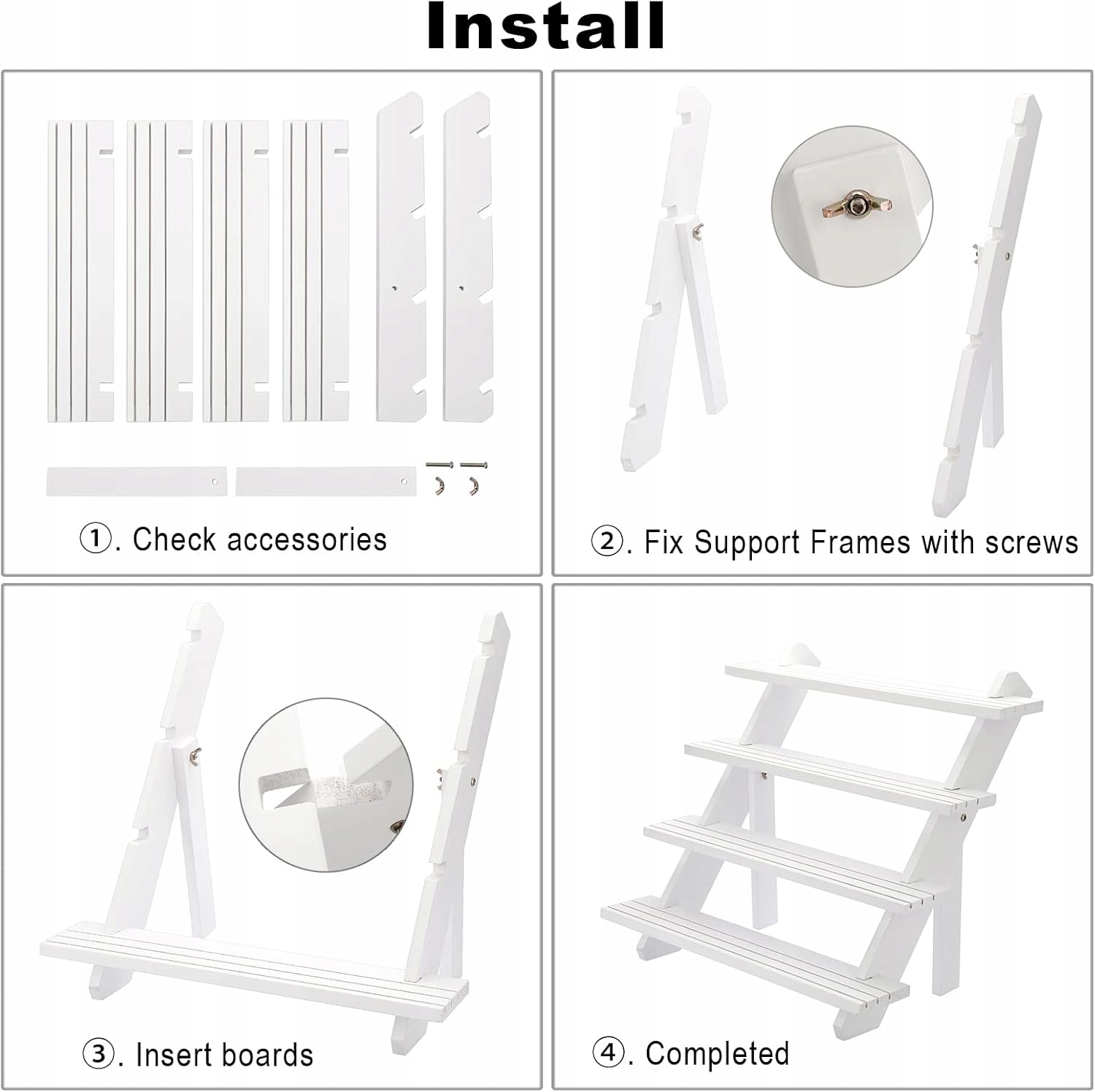 Install

①. Check accessories

②. Fix Support Frames with screws

③. Insert boards

④. Completed