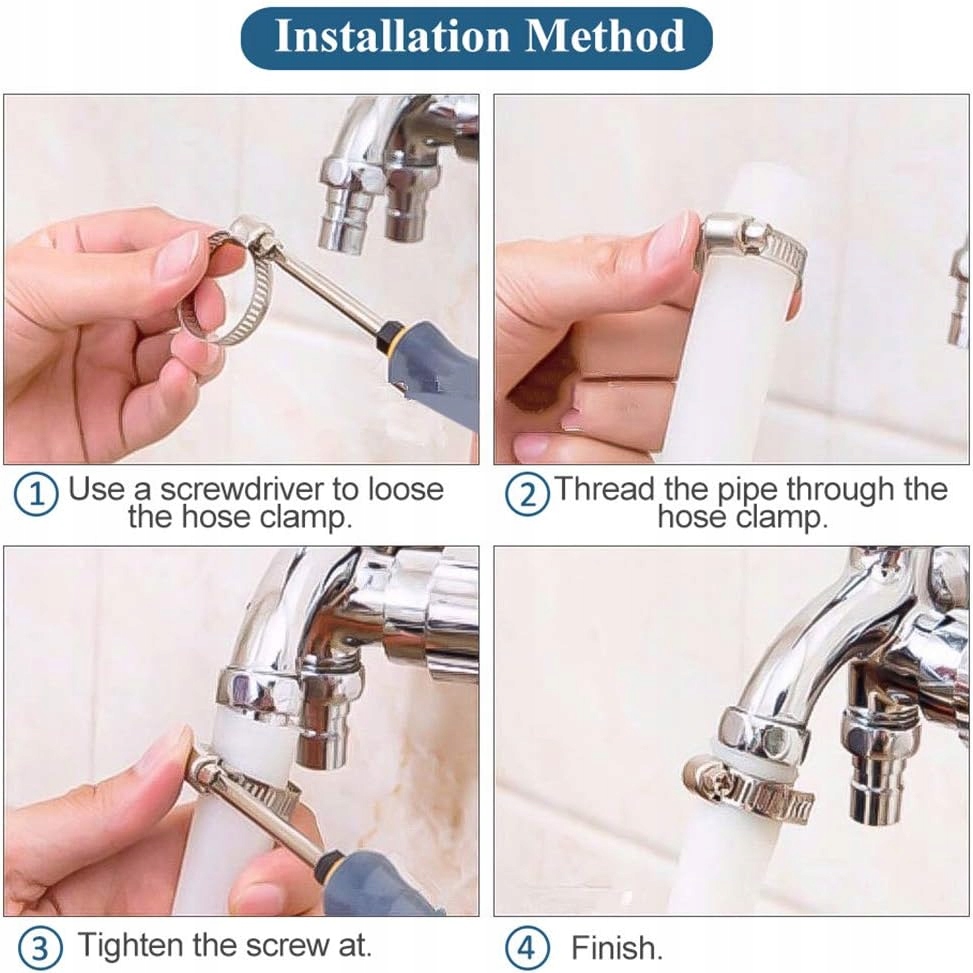 Installation Method

1 Use a screwdriver to loose the hose clamp.

2 Thread the pipe through the hose clamp.

3 Tighten the screw at.

4 Finish.