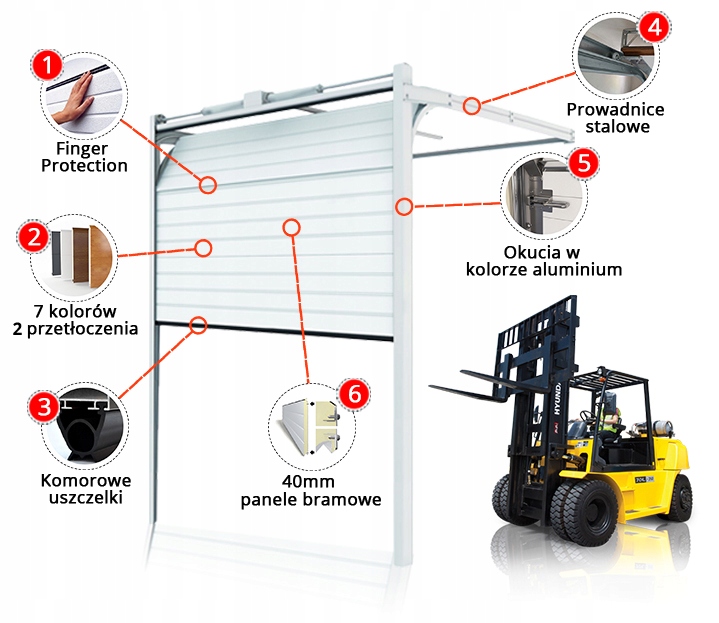 1
Finger Protection

2
7 kolorów
2 przetłoczenia

3
Komorowe uszczelki

4
Prowadnice stalowe

5
Okucia w kolorze aluminium

6
40mm panele bramowe

HYUNDAI