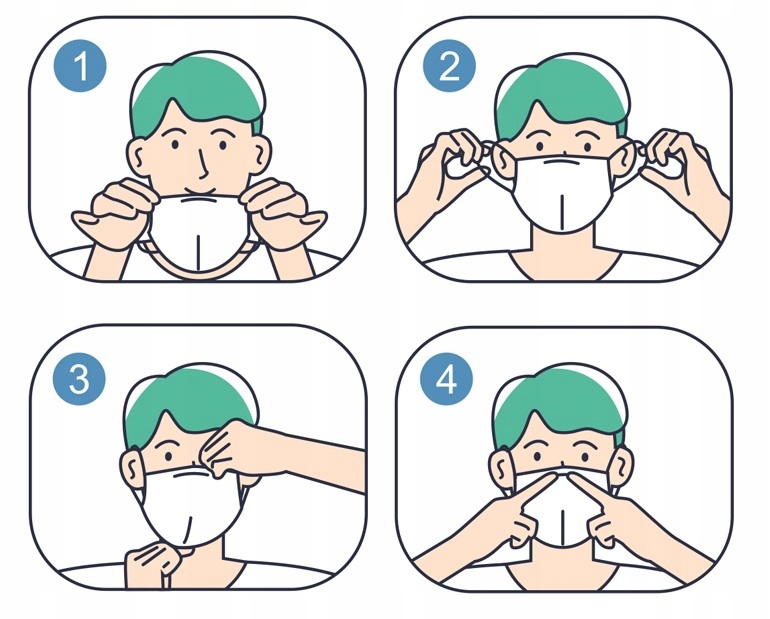 1

2

3

4