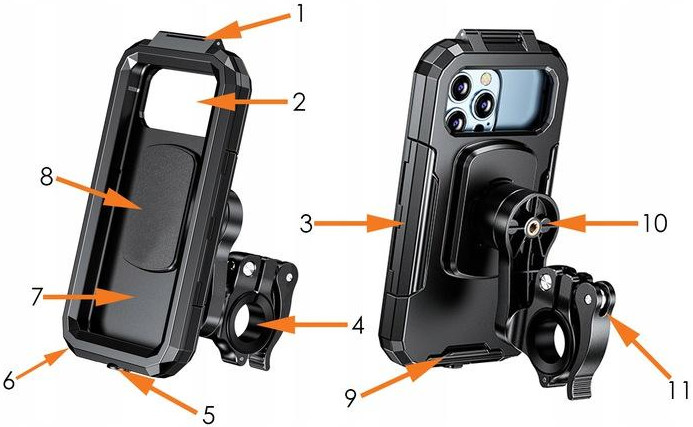 1
2
8
7
6
5
4
3
10
9
11