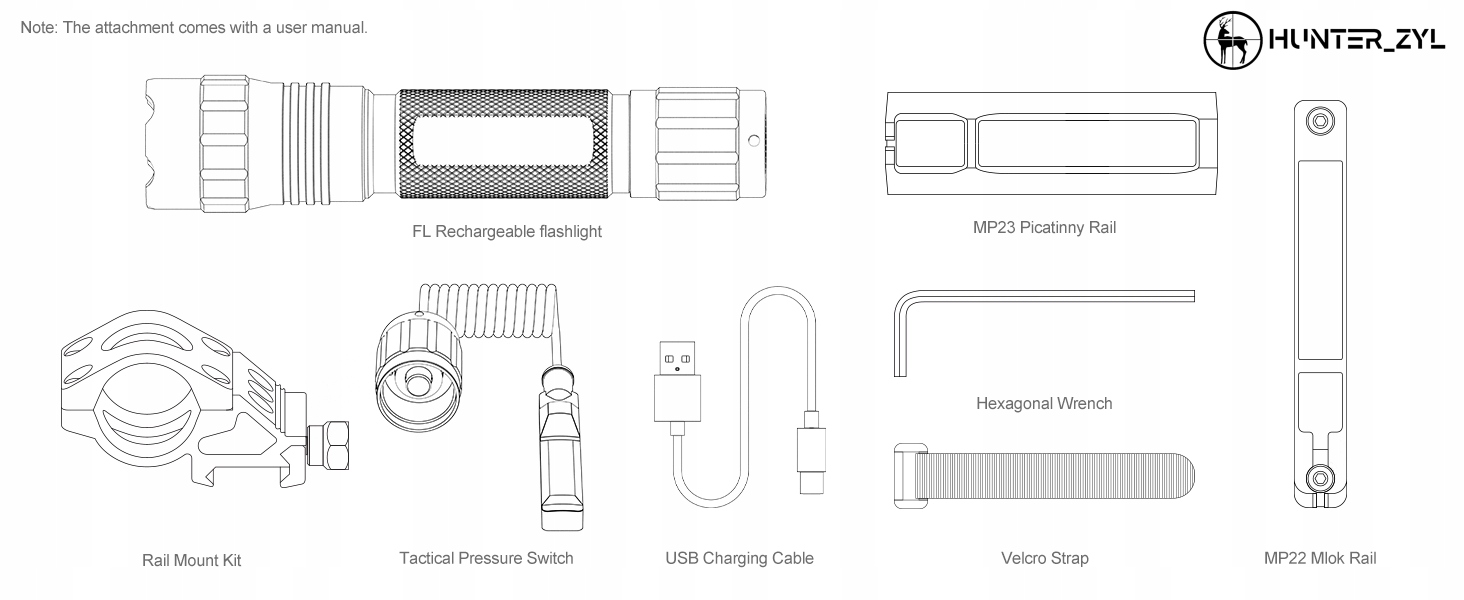 Note: The attachment comes with a user manual.

HUNTER_ZYL

FL Rechargeable flashlight

MP23 Picatinny Rail

Hexagonal Wrench

Rail Mount Kit

Tactical Pressure Switch

USB Charging Cable

Velcro Strap

MP22 Mlok Rail