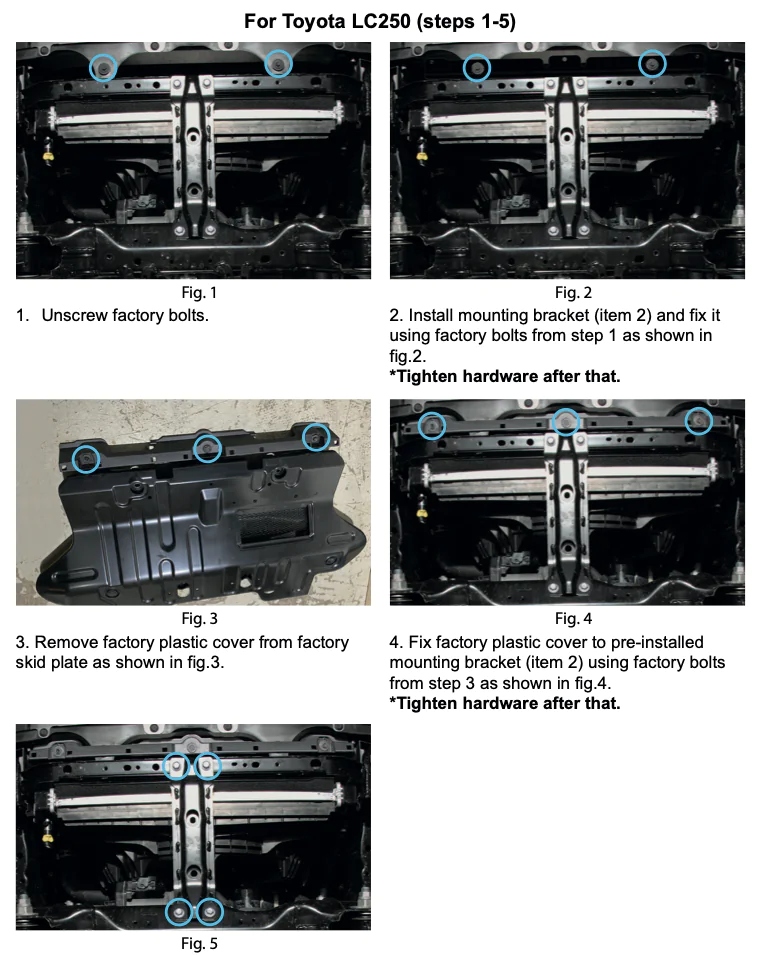 For Toyota LC250 (steps 1-5)

Fig. 1

1. Unscrew factory bolts.

Fig. 2

2. Install mounting bracket (item 2) and fix it using factory bolts from step 1 as shown in fig.2.
*Tighten hardware after that.

Fig. 3

3. Remove factory plastic cover from factory skid plate as shown in fig.3.

Fig. 4

4. Fix factory plastic cover to pre-installed mounting bracket (item 2) using factory bolts from step 3 as shown in fig.4.
*Tighten hardware after that.

Fig. 5