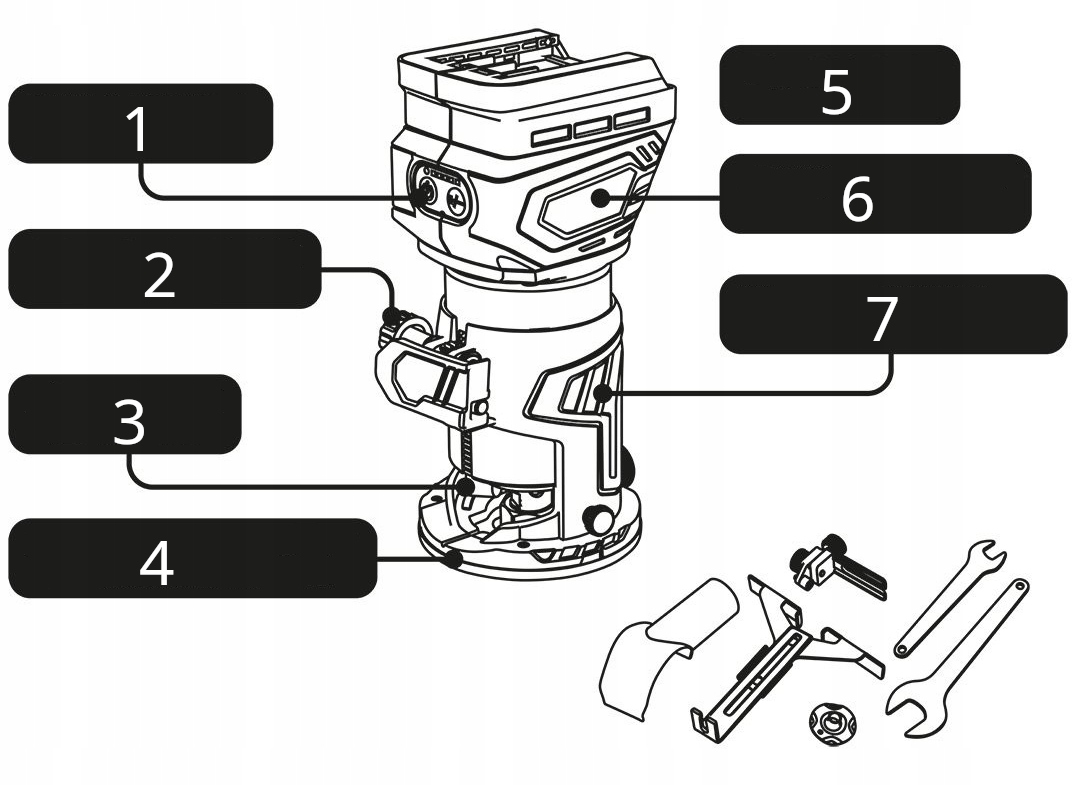 1
2
3
4
5
6
7