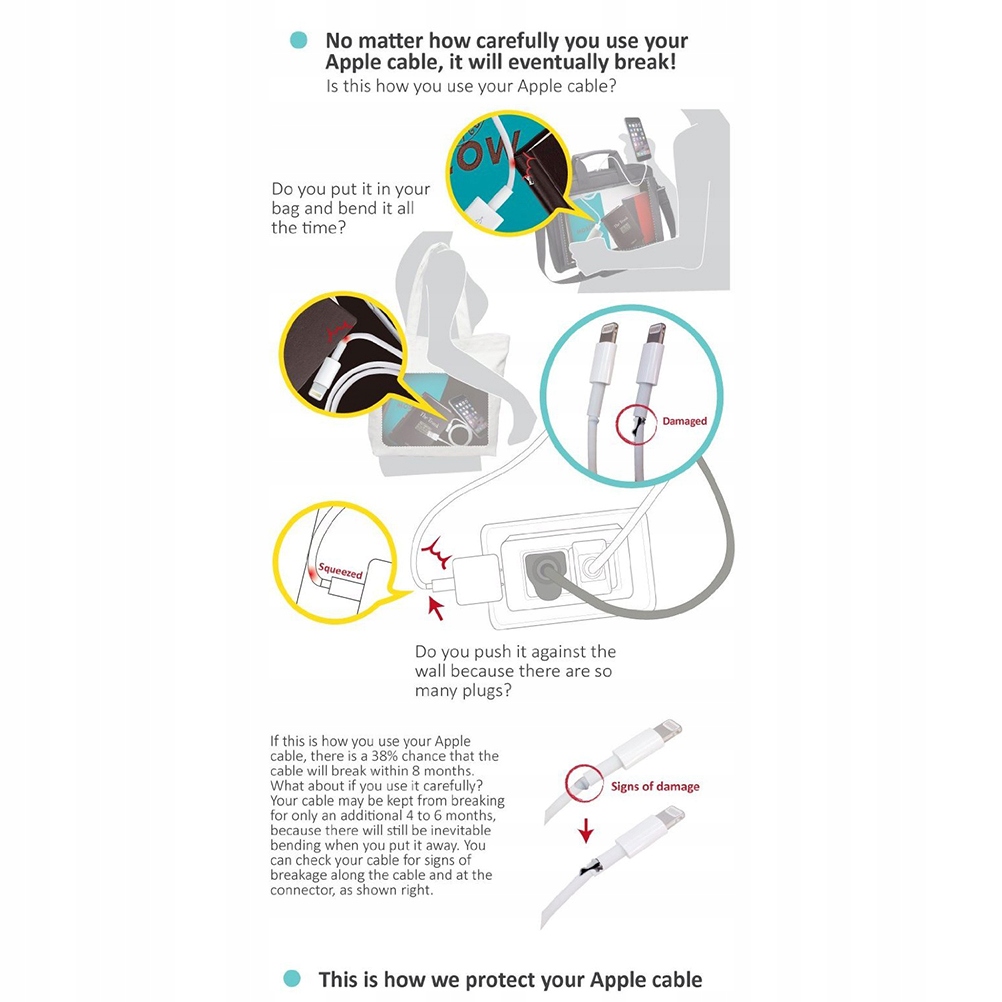 No matter how carefully you use your Apple cable, it will eventually break!
Is this how you use your Apple cable?

Do you put it in your bag and bend it all the time?

Damaged

Squeezed

Do you push it against the wall because there are so many plugs?

If this is how you use your Apple cable, there is a 38% chance that the cable will break within 8 months. What about if you use it carefully? Your cable may be kept from breaking for only an additional 4 to 6 months, because there will still be inevitable bending when you put it away. You can check your cable for signs of breakage along the cable and at the connector, as shown right.

Signs of damage

This is how we protect your Apple cable