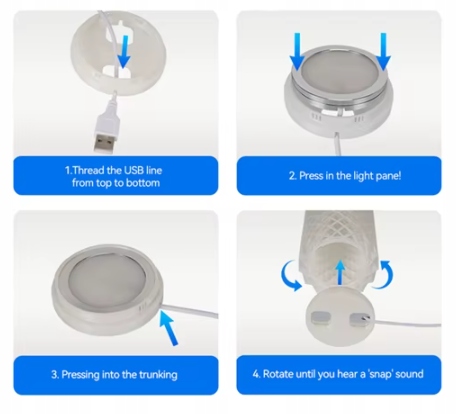 1.Thread the USB line from top to bottom

2. Press in the light pane!

3. Pressing into the trunking

4. Rotate until you hear a 'snap' sound