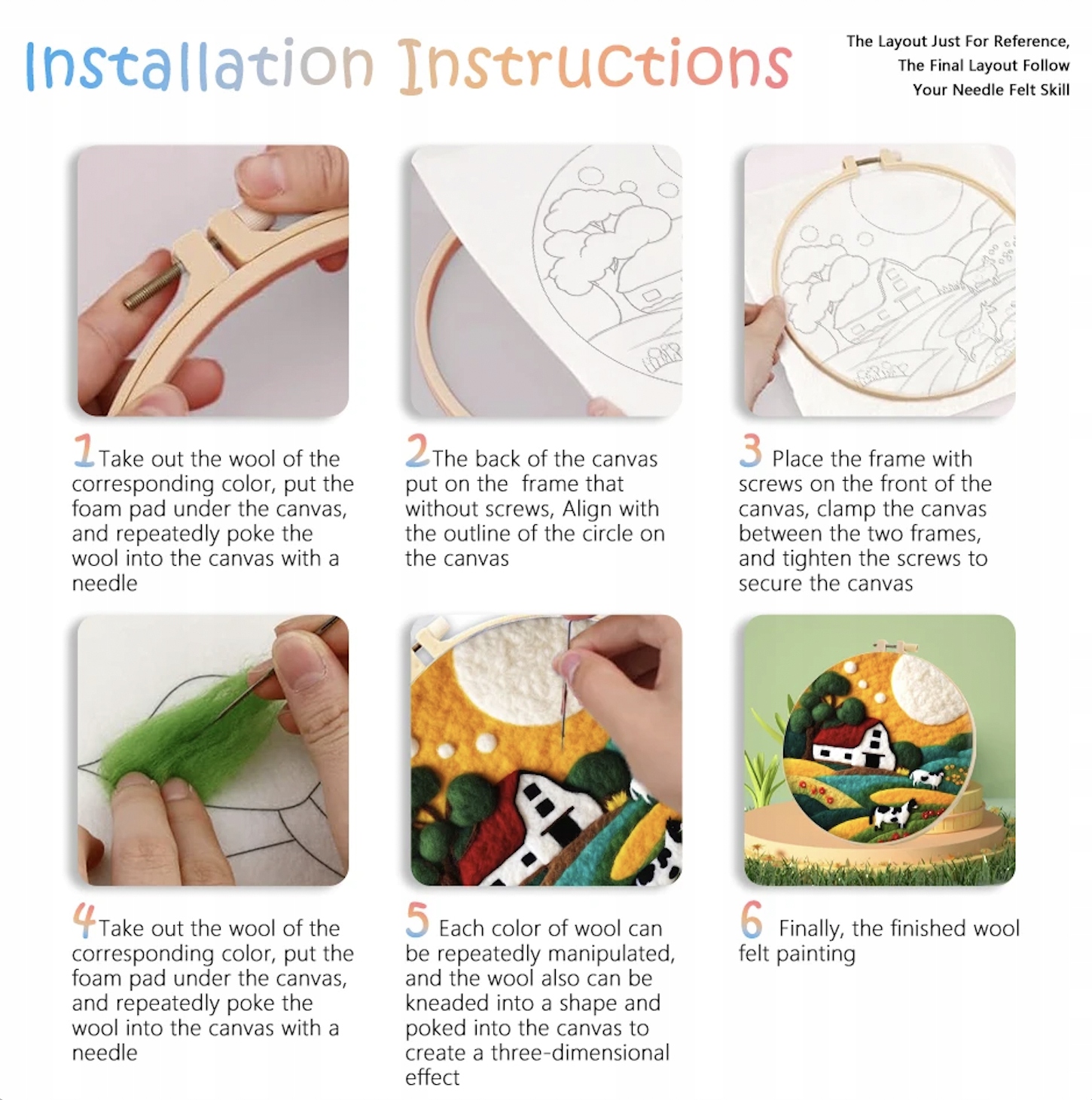 Installation Instructions

The Layout Just For Reference, The Final Layout Follow Your Needle Felt Skill

1 Take out the wool of the corresponding color, put the foam pad under the canvas, and repeatedly poke the wool into the canvas with a needle

2 The back of the canvas put on the frame that without screws, Align with the outline of the circle on the canvas

3 Place the frame with screws on the front of the canvas, clamp the canvas between the two frames, and tighten the screws to secure the canvas

4 Take out the wool of the corresponding color, put the foam pad under the canvas, and repeatedly poke the wool into the canvas with a needle

5 Each color of wool can be repeatedly manipulated, and the wool also can be kneaded into a shape and poked into the canvas to create a three-dimensional effect

6 Finally, the finished wool felt painting