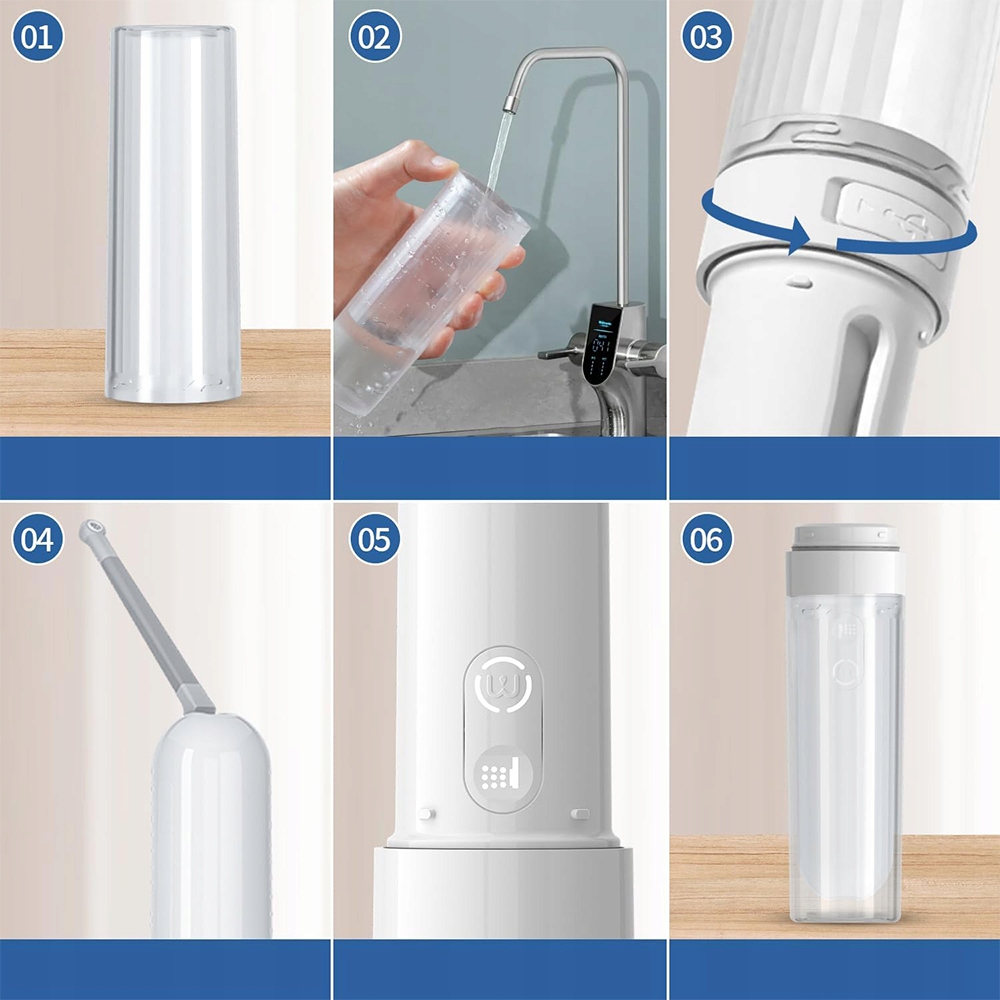 01

02

03

04

05

06