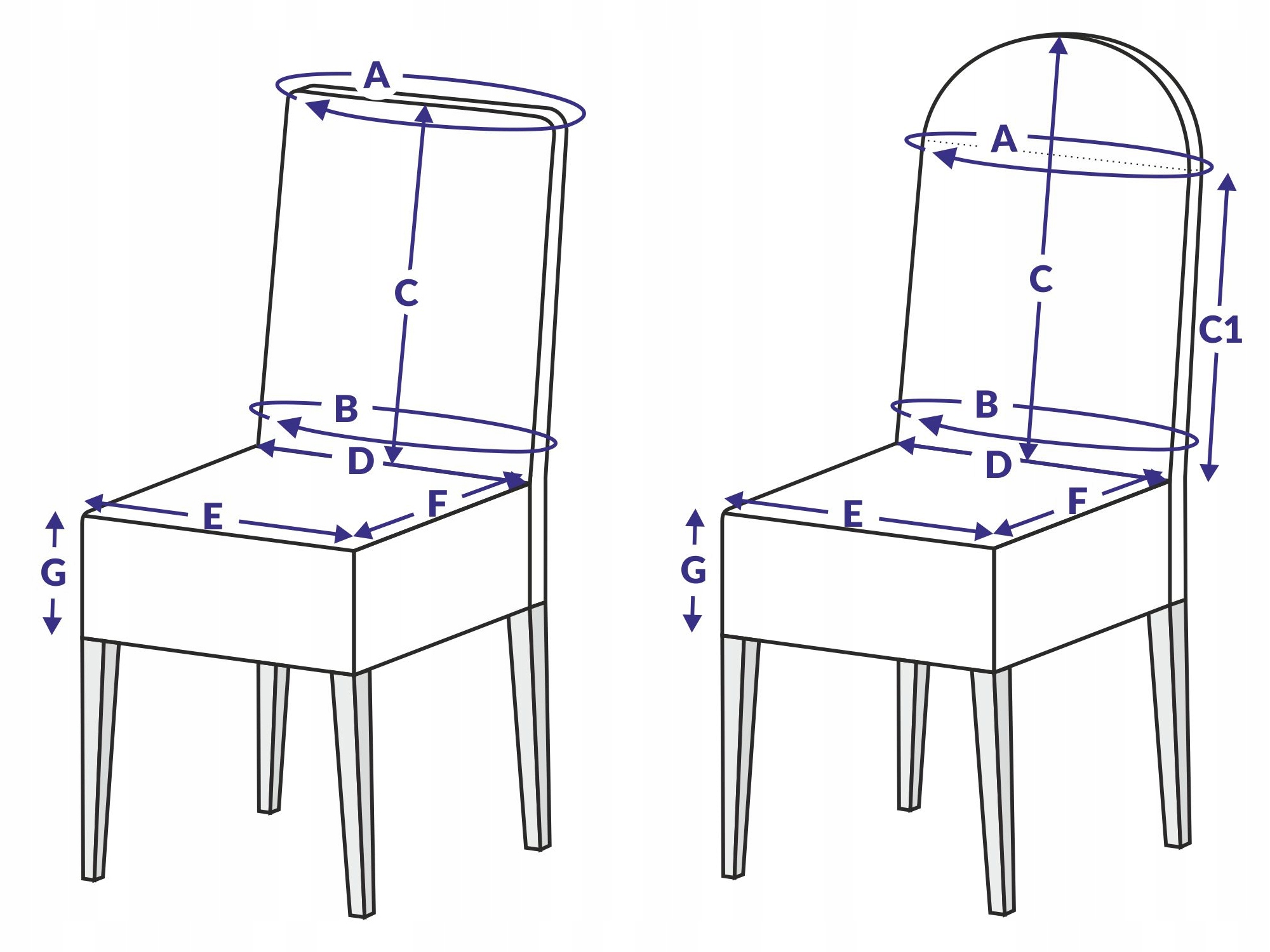 A
C
B
D
E
F
G

A
C
C1
B
D
E
F
G