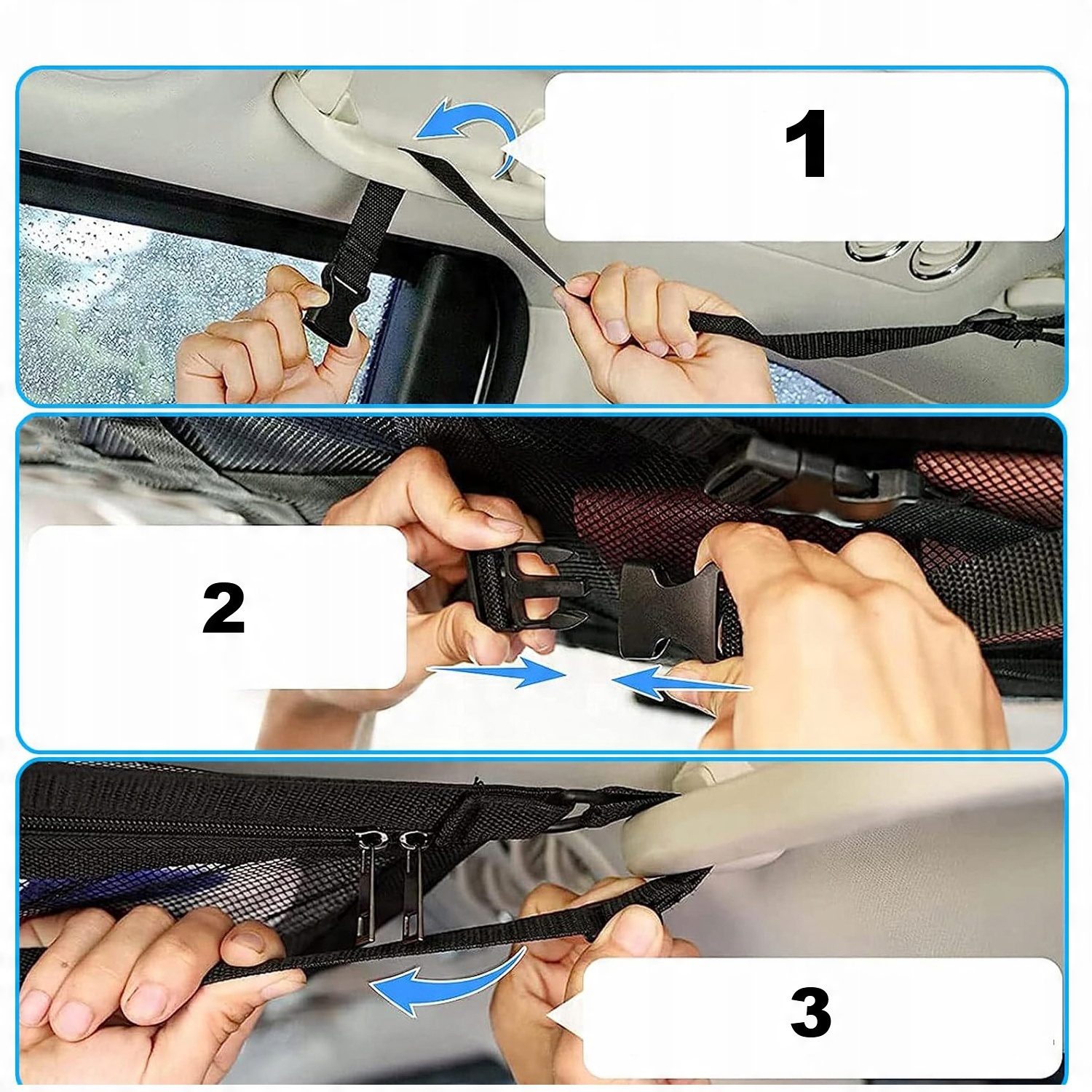 1

2

3