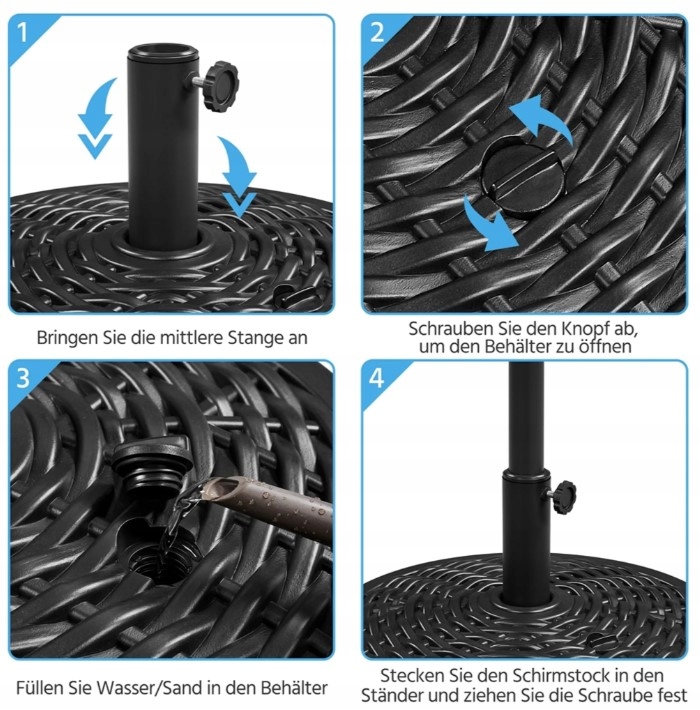 1

Bringen Sie die mittlere Stange an

2

Schrauben Sie den Knopf ab, um den Behälter zu öffnen

3

Füllen Sie Wasser/Sand in den Behälter

4

Stecken Sie den Schirmstock in den Ständer und ziehen Sie die Schraube fest