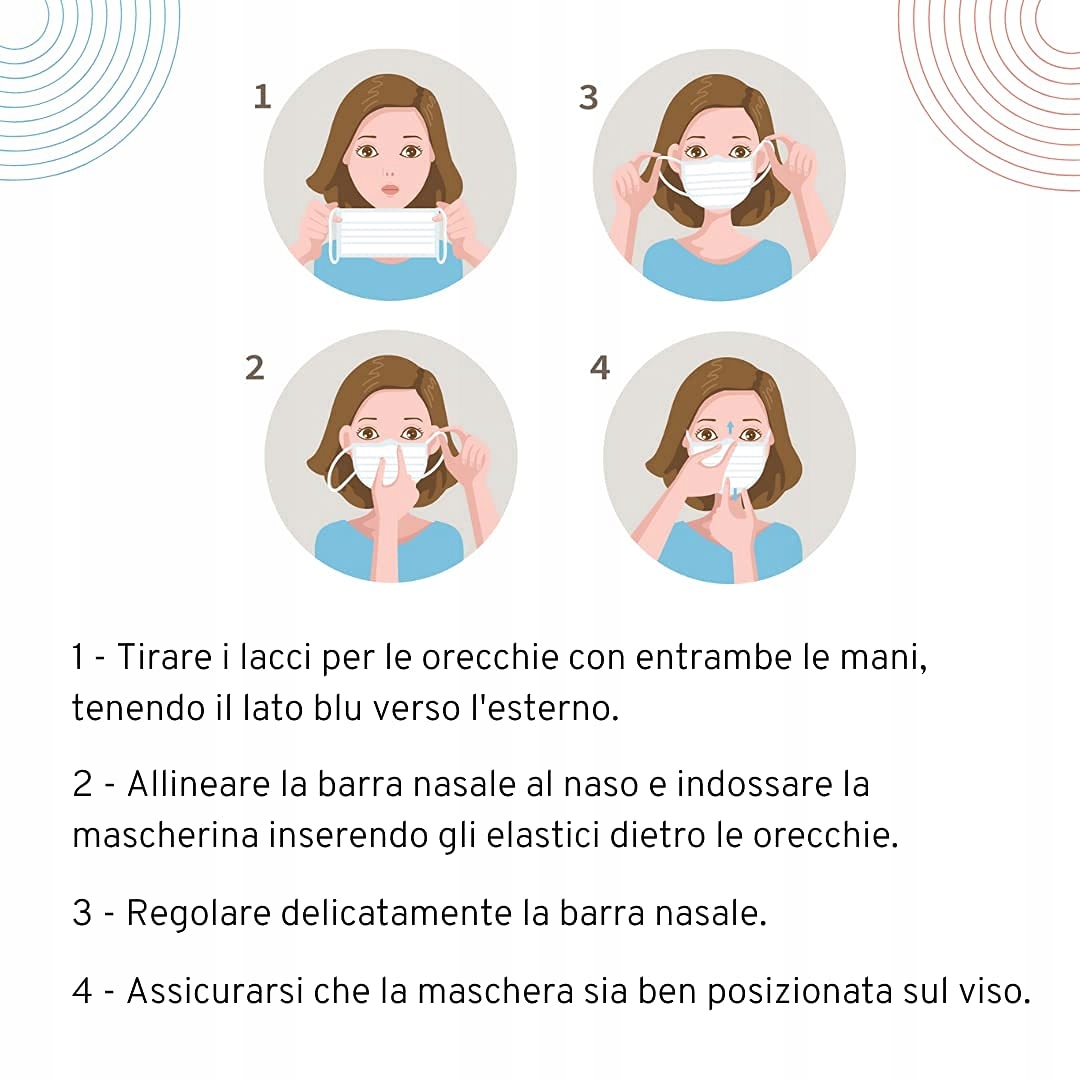 1

3

2

4

1 - Tirare i lacci per le orecchie con entrambe le mani, tenendo il lato blu verso l'esterno.

2 - Allineare la barra nasale al naso e indossare la mascherina inserendo gli elastici dietro le orecchie.

3 - Regolare delicatamente la barra nasale.

4 - Assicurarsi che la maschera sia ben posizionata sul viso.