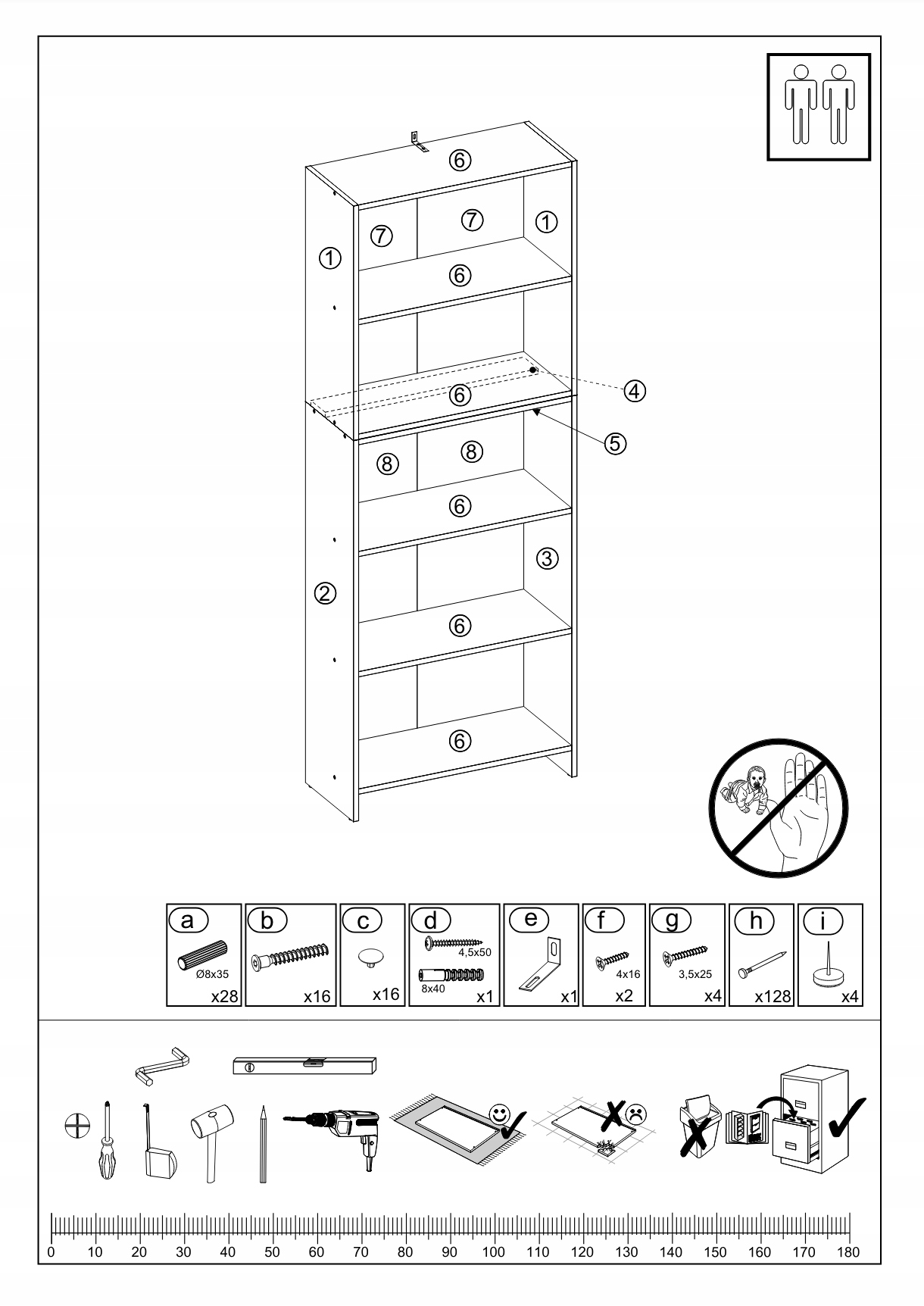 ⑥
⑦ ⑦ ①
①
⑥
⑥ ④
⑤
⑧ ⑧
⑥
③
②
⑥
⑥

a Ø8x35 x28
b x16
c x16
d 4,5x50 8x40 x1
e x1
f 4x16 x2
g 3,5x25 x4
h x128
i x4

0 10 20 30 40 50 60 70 80 90 100 110 120 130 140 150 160 170 180