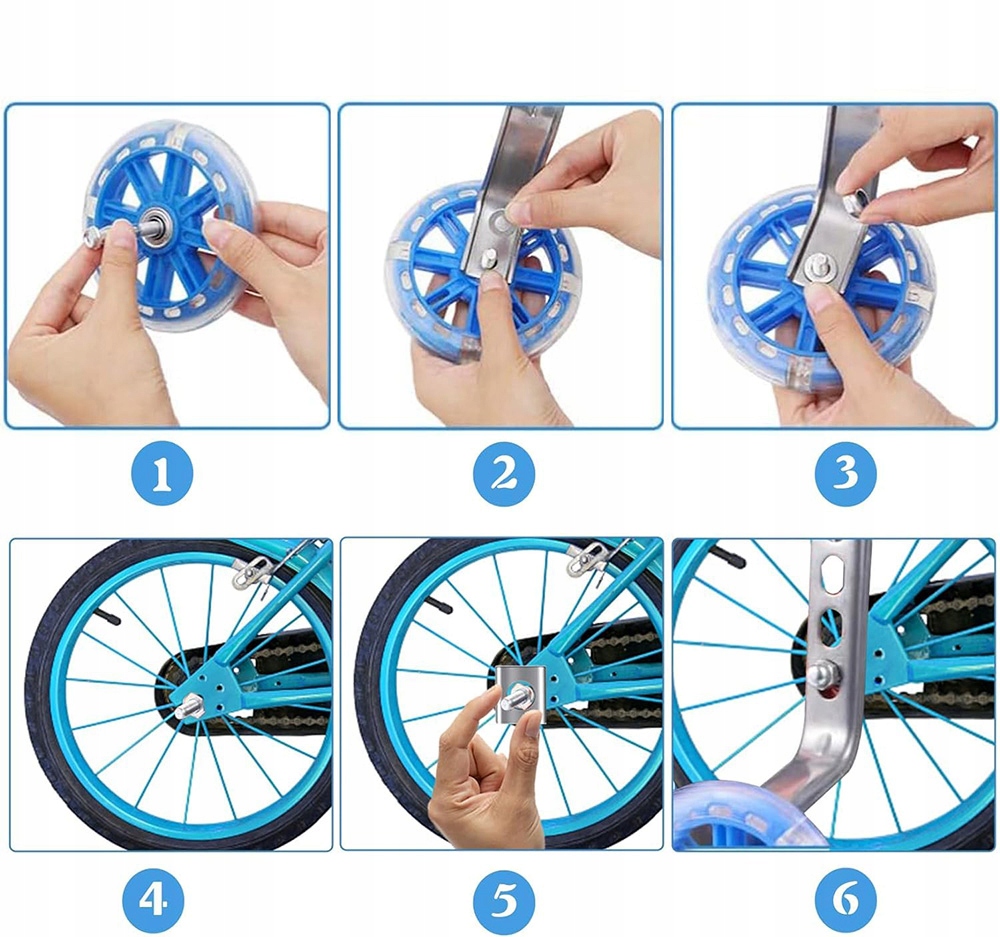 1

2

3

4

5

6