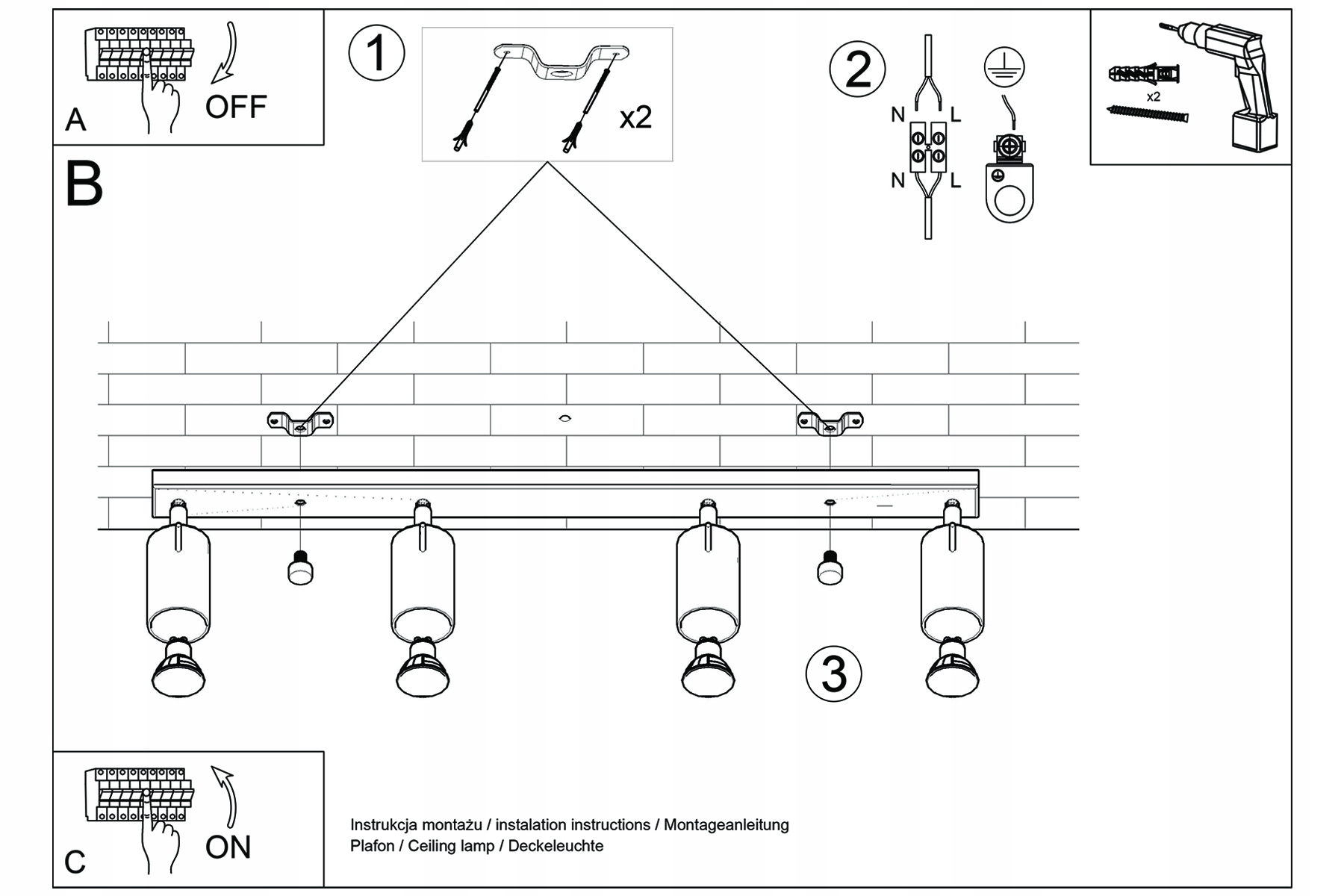 A
OFF

1
x2

2
N L
N L

x2

B

3

C
ON

Instrukcja montażu / instalation instructions / Montageanleitung
Plafon / Ceiling lamp / Deckeleuchte