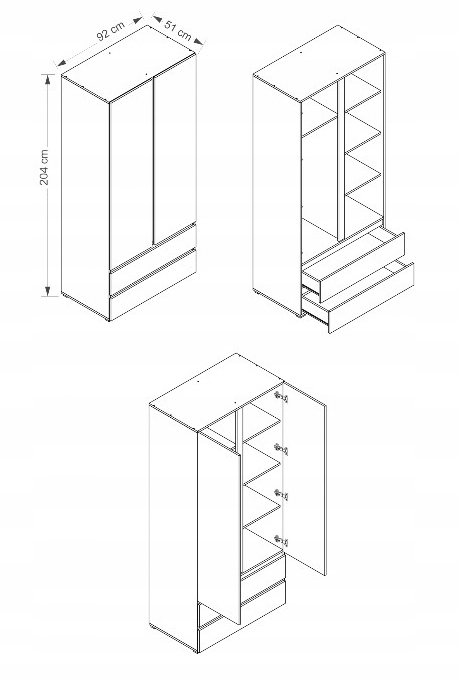 92 cm
51 cm
204 cm