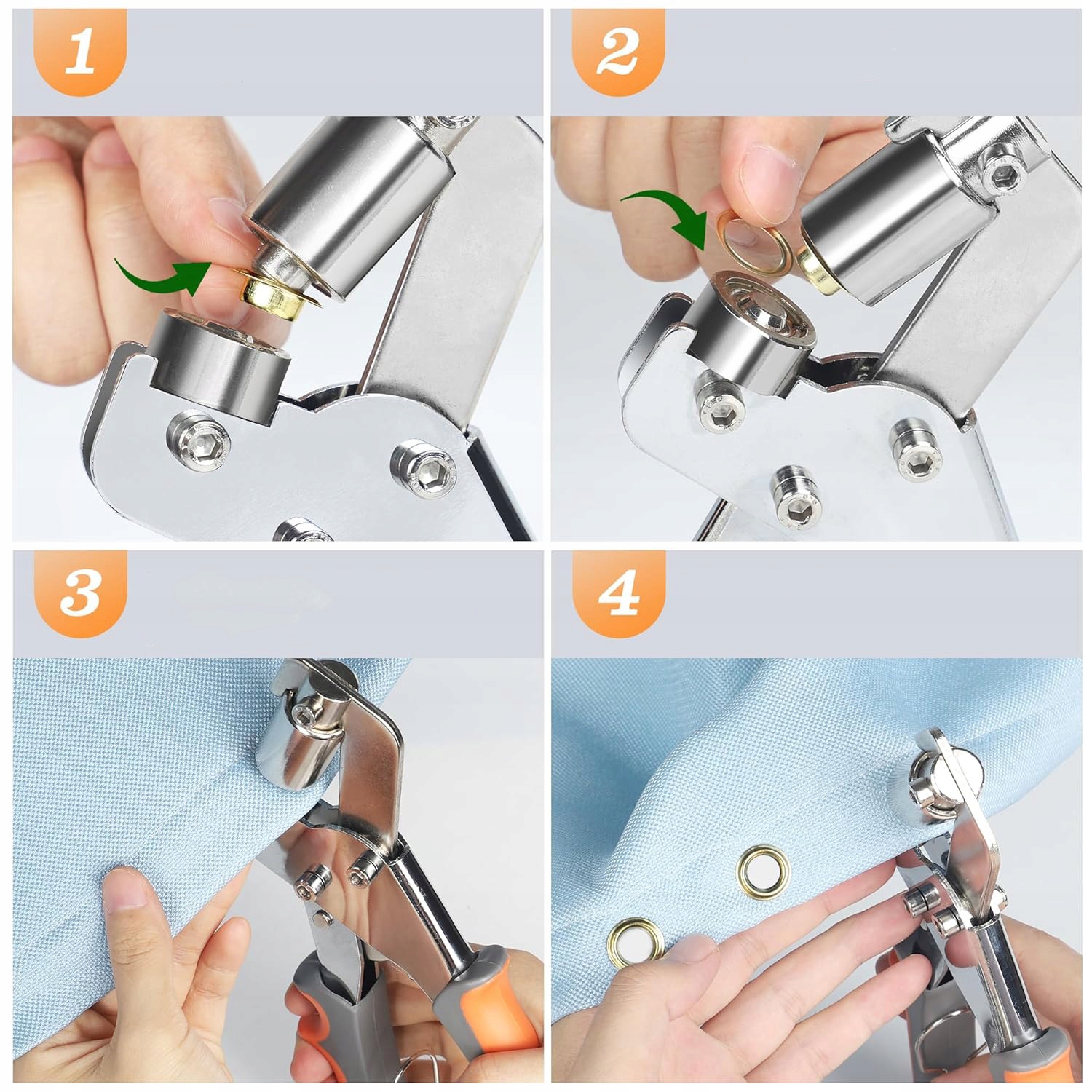 1

2

3

4