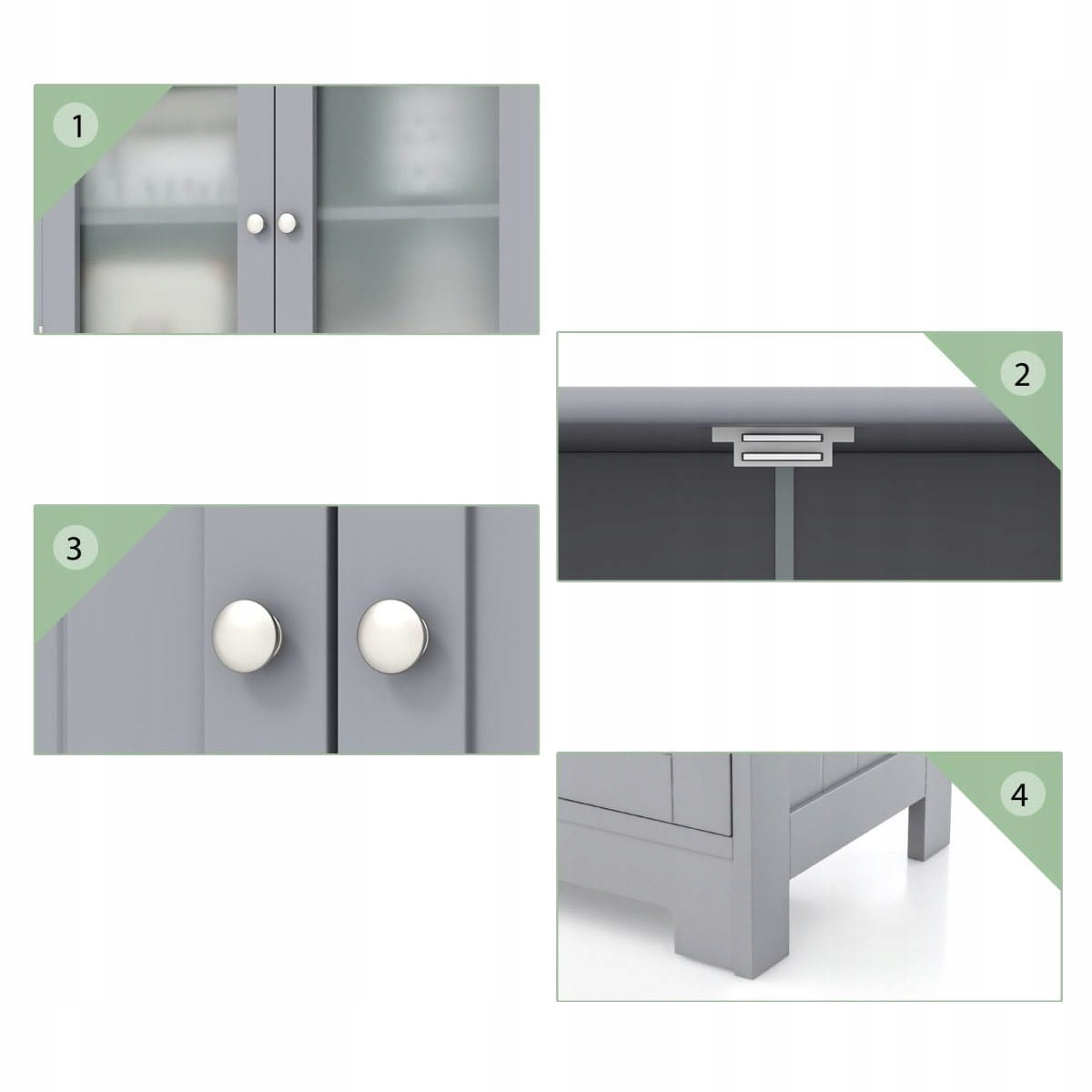 1

2

3

4