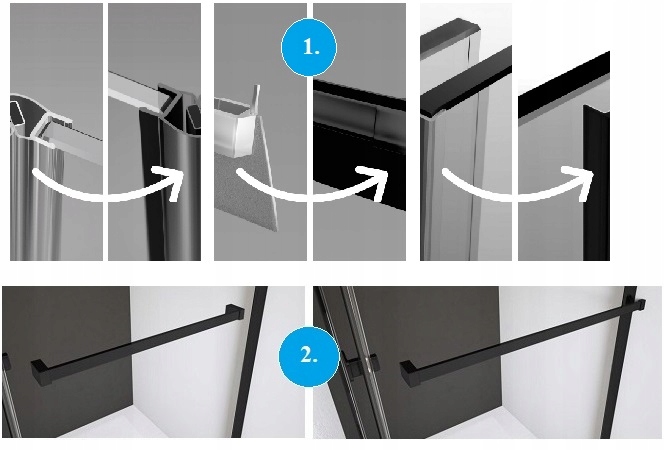 1.

2.