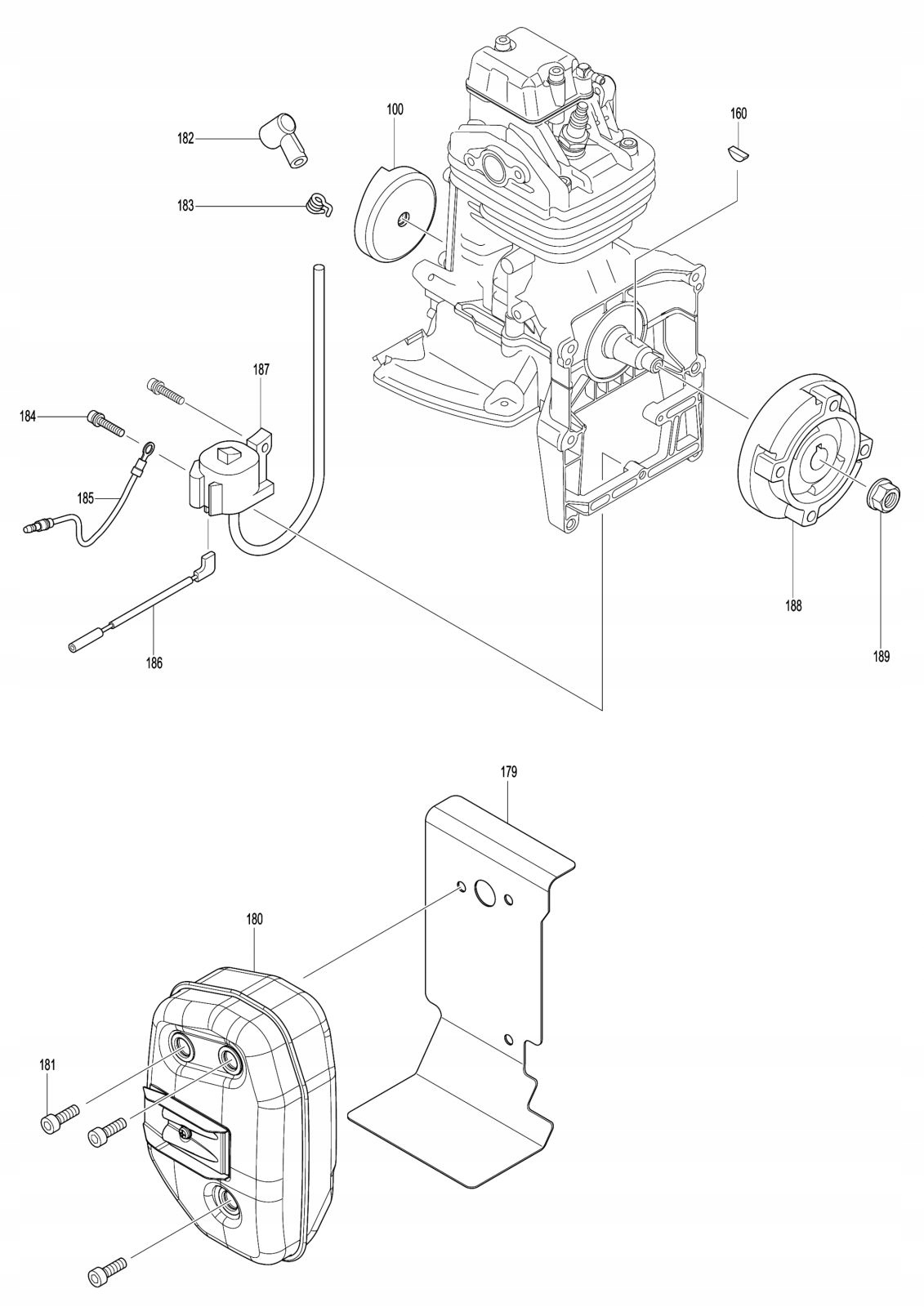 100
160
182
183
187
184
185
186
188
189
179
180
181