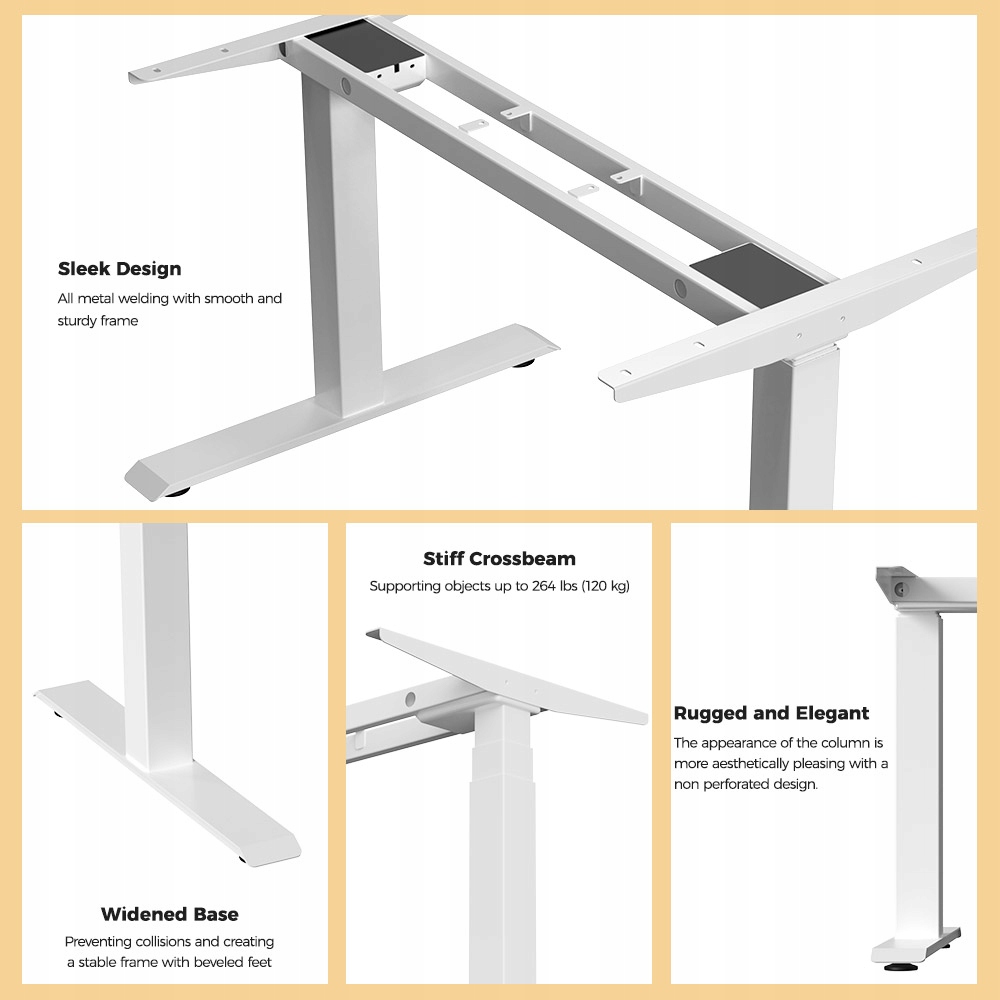 Sleek Design
All metal welding with smooth and sturdy frame

Widened Base
Preventing collisions and creating a stable frame with beveled feet

Stiff Crossbeam
Supporting objects up to 264 lbs (120 kg)

Rugged and Elegant
The appearance of the column is more aesthetically pleasing with a non perforated design.