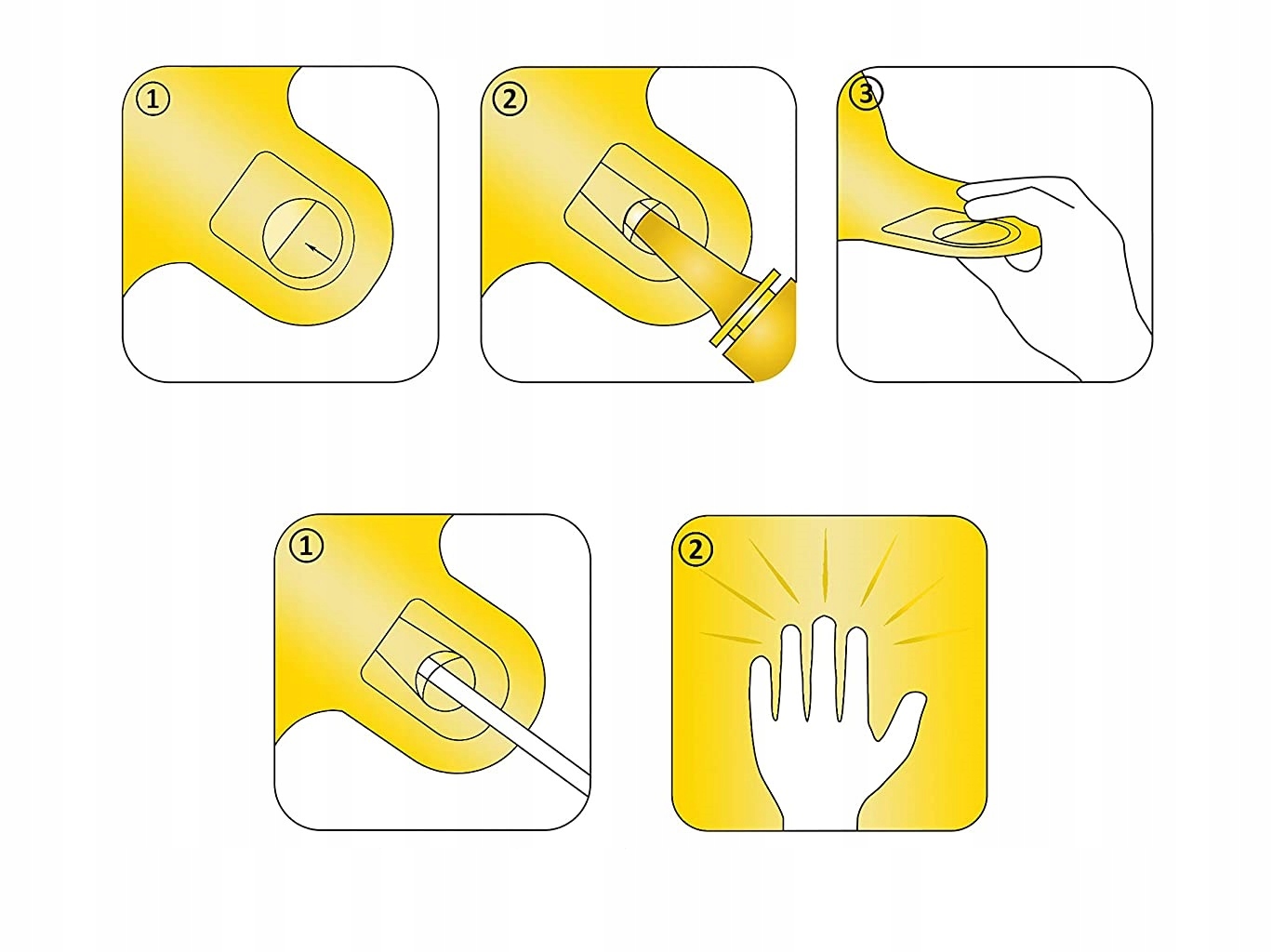 1

2

3

1

2