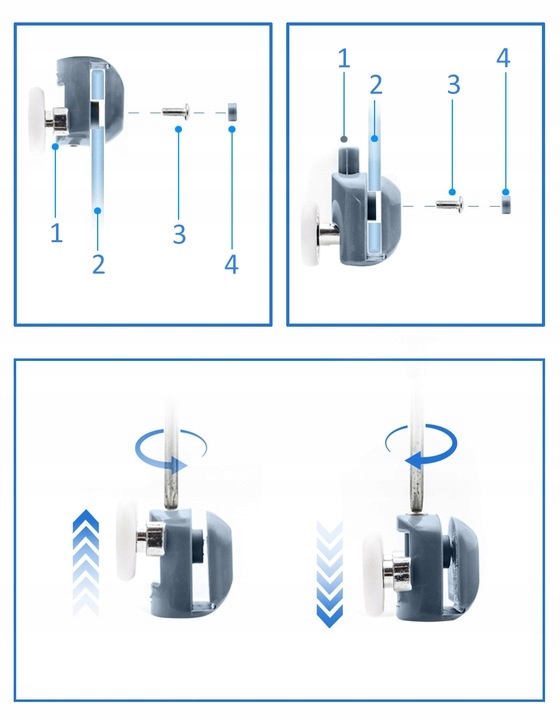 1
2
3
4

1
2
3
4