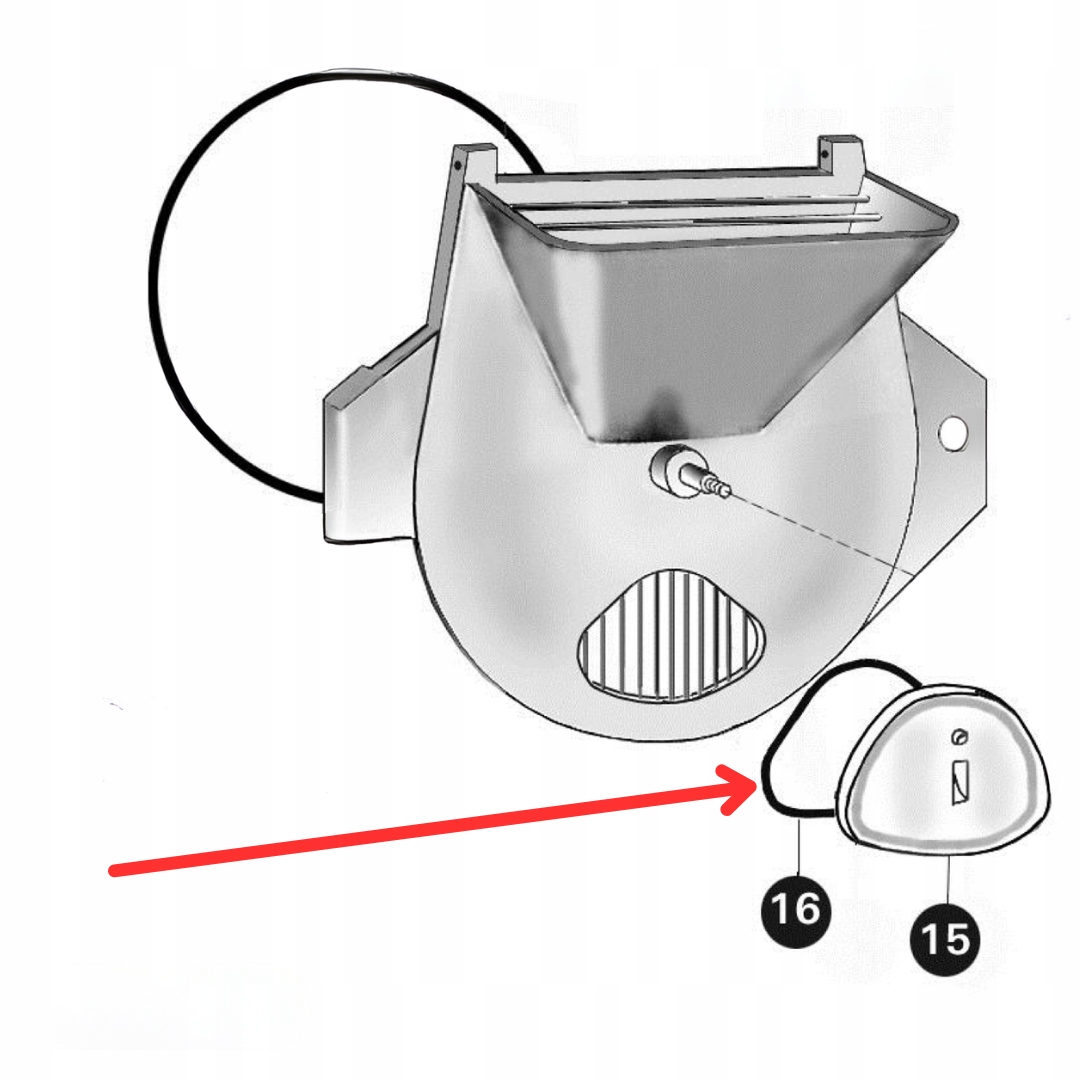 16
15