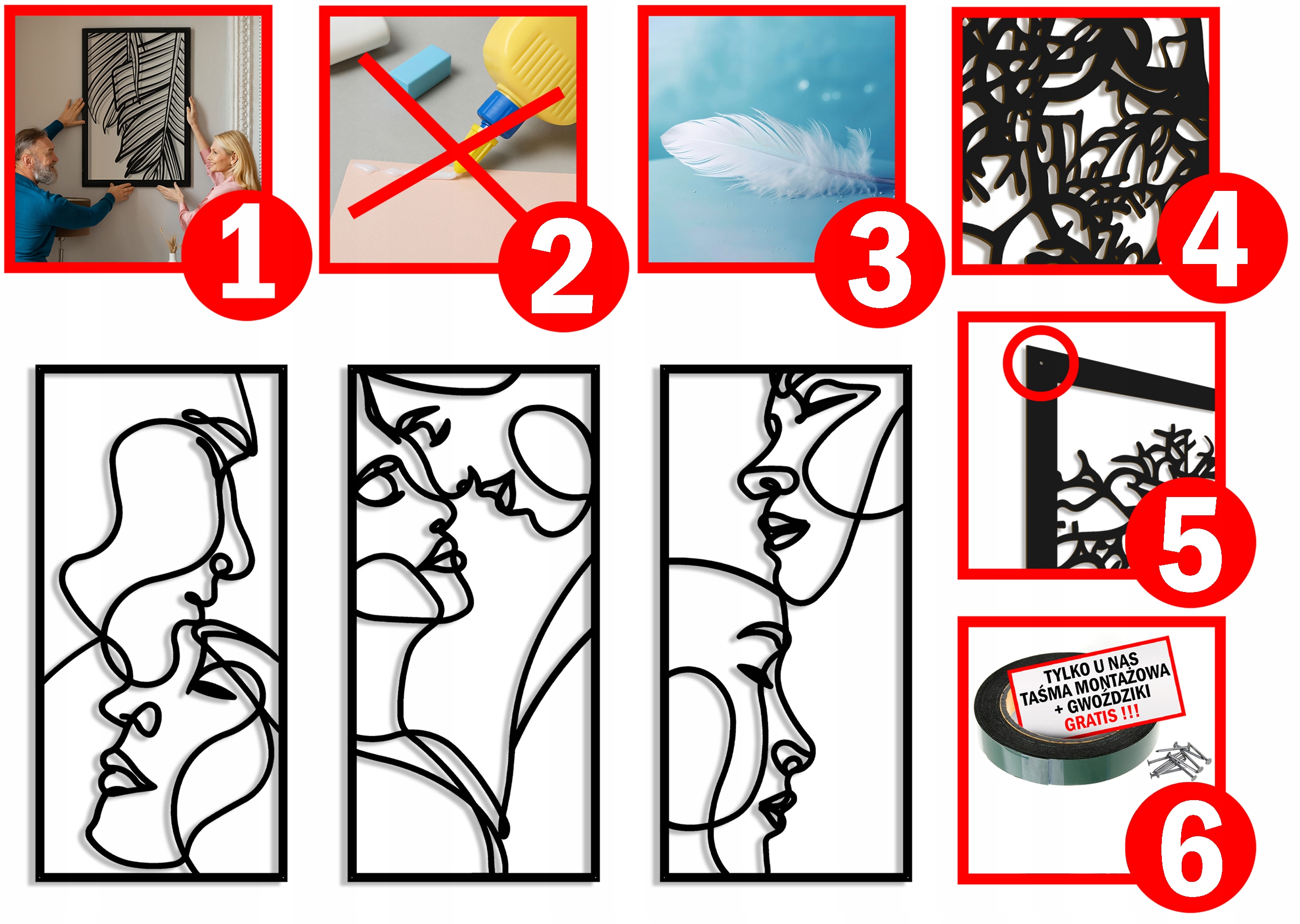 1

2

3

4

5

TYLKO U NAS
TAŚMA MONTAŻOWA
+ GWOŹDZIKI
GRATIS !!!

6